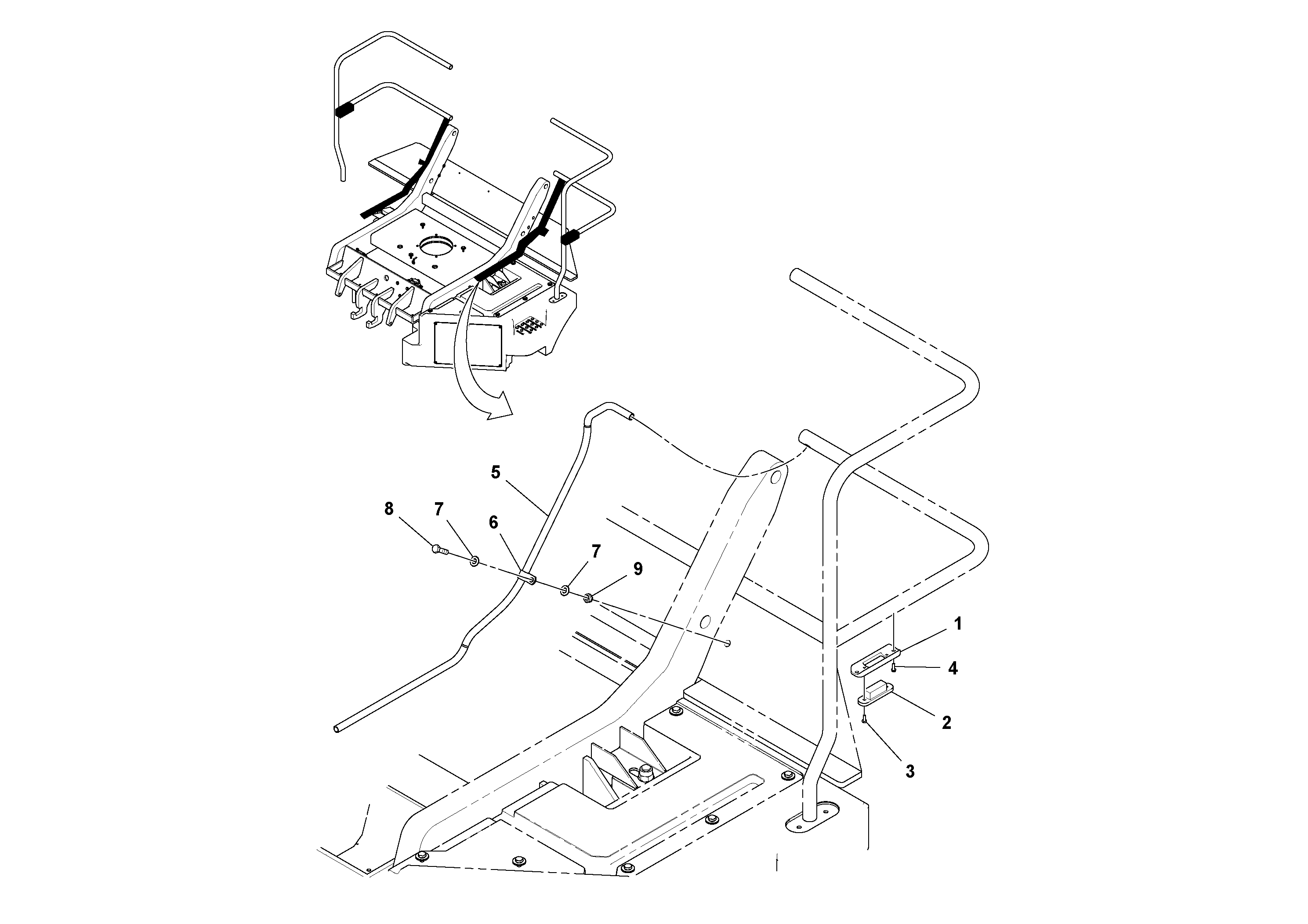 5
8
7
6
7
9
1
4
2
3