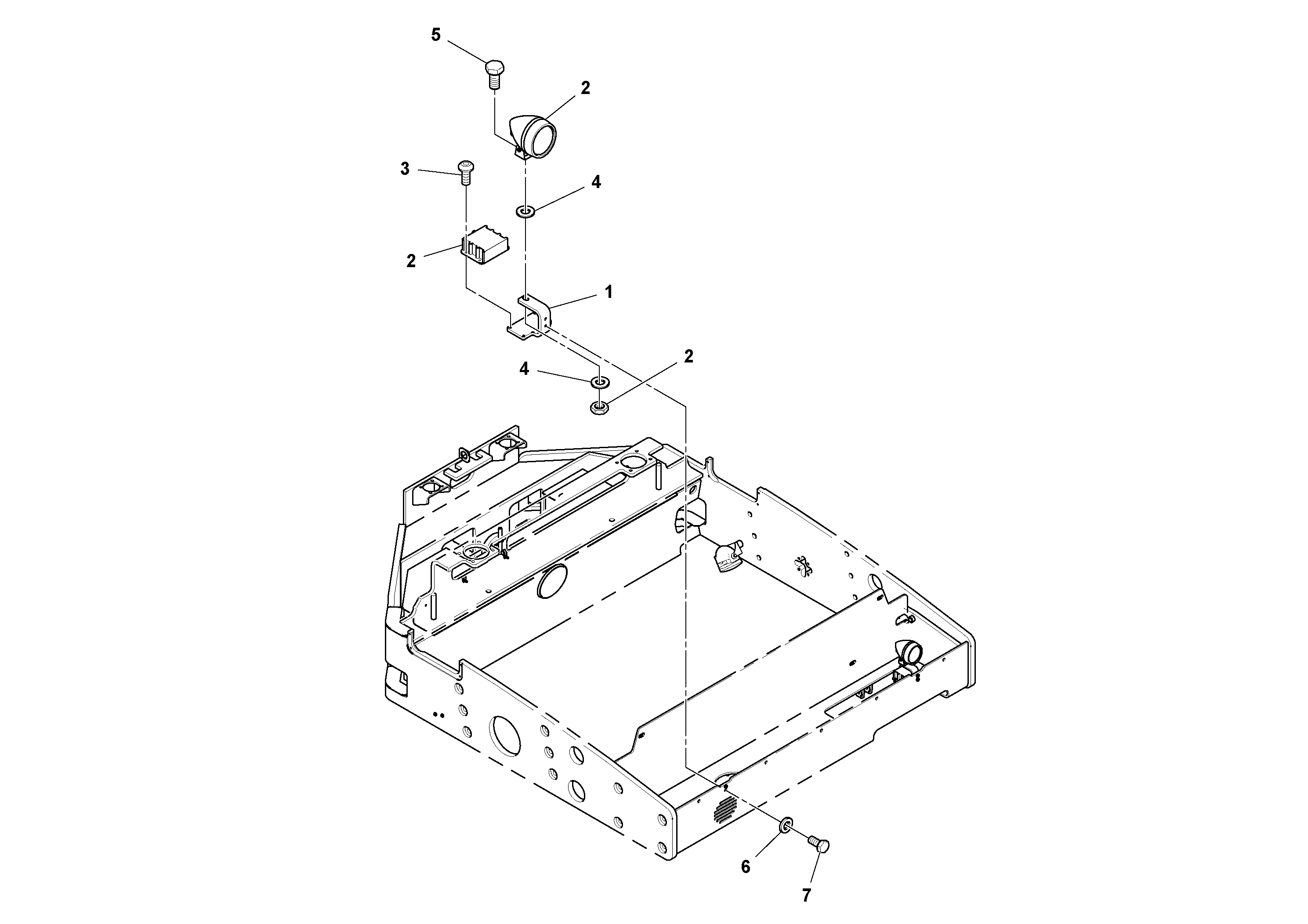 5
2
3
4
2
1
4
2
6
7