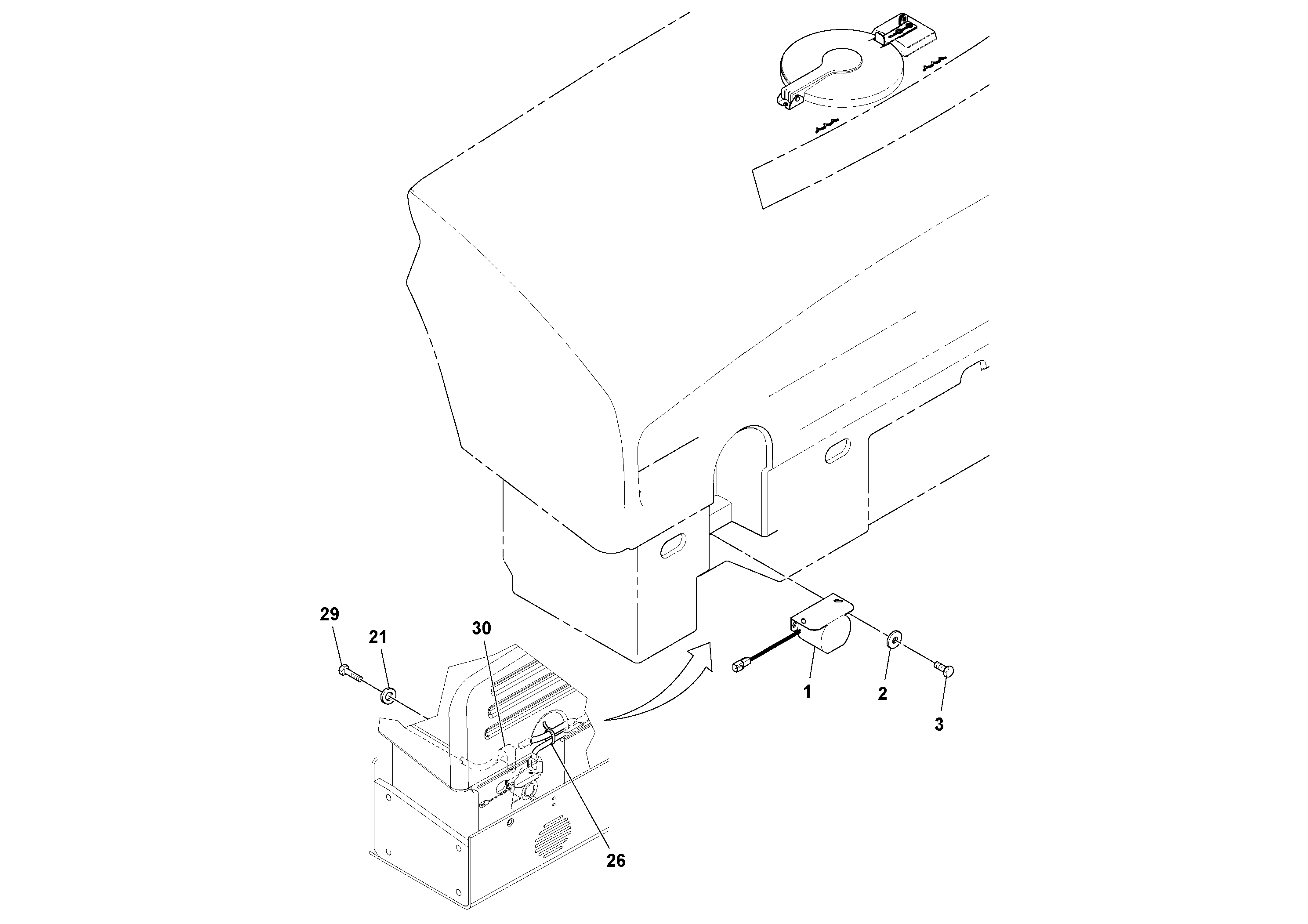 29
21
30
1
2
3
26