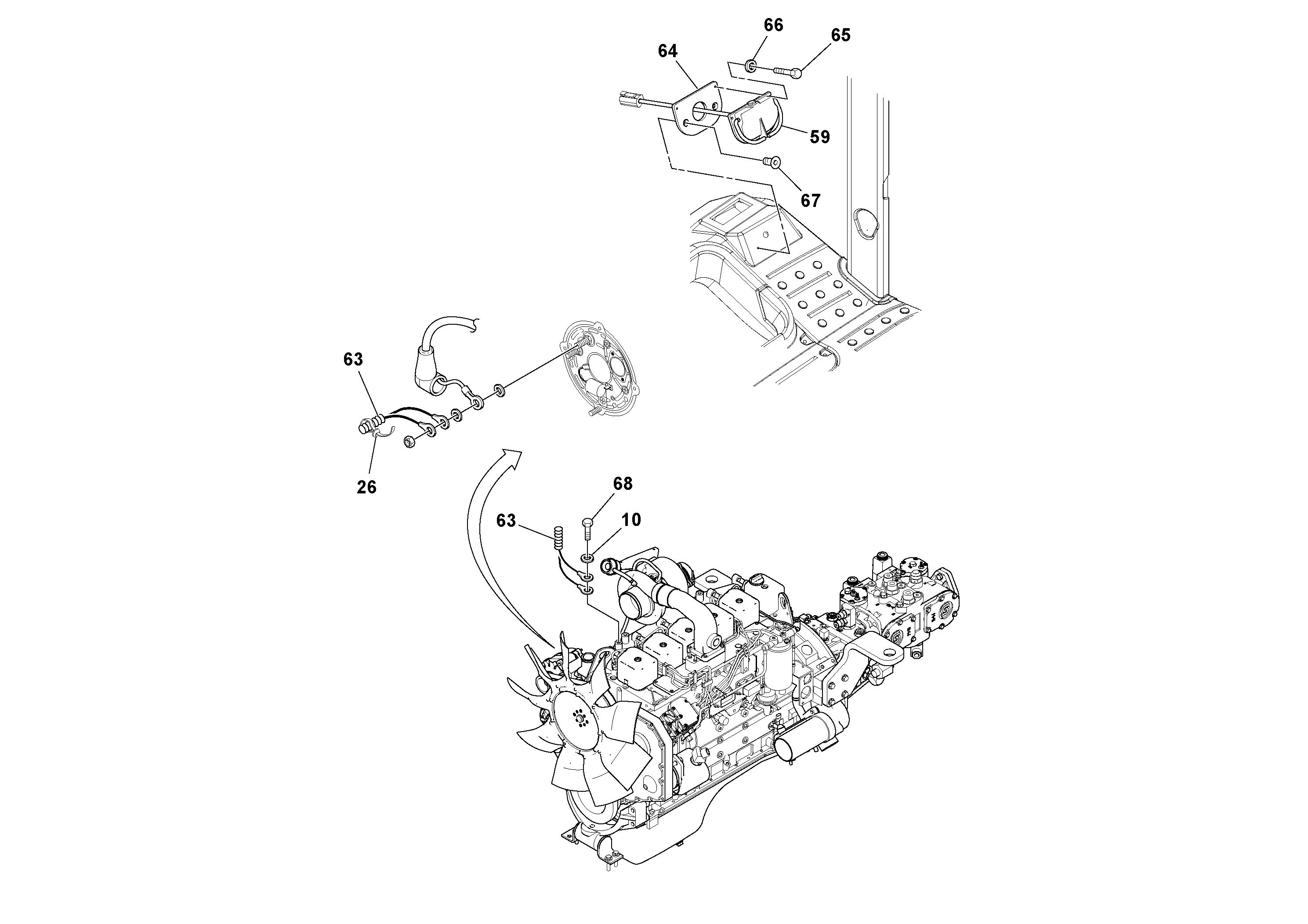 66
65
64
59
67
63
26
68
63
10