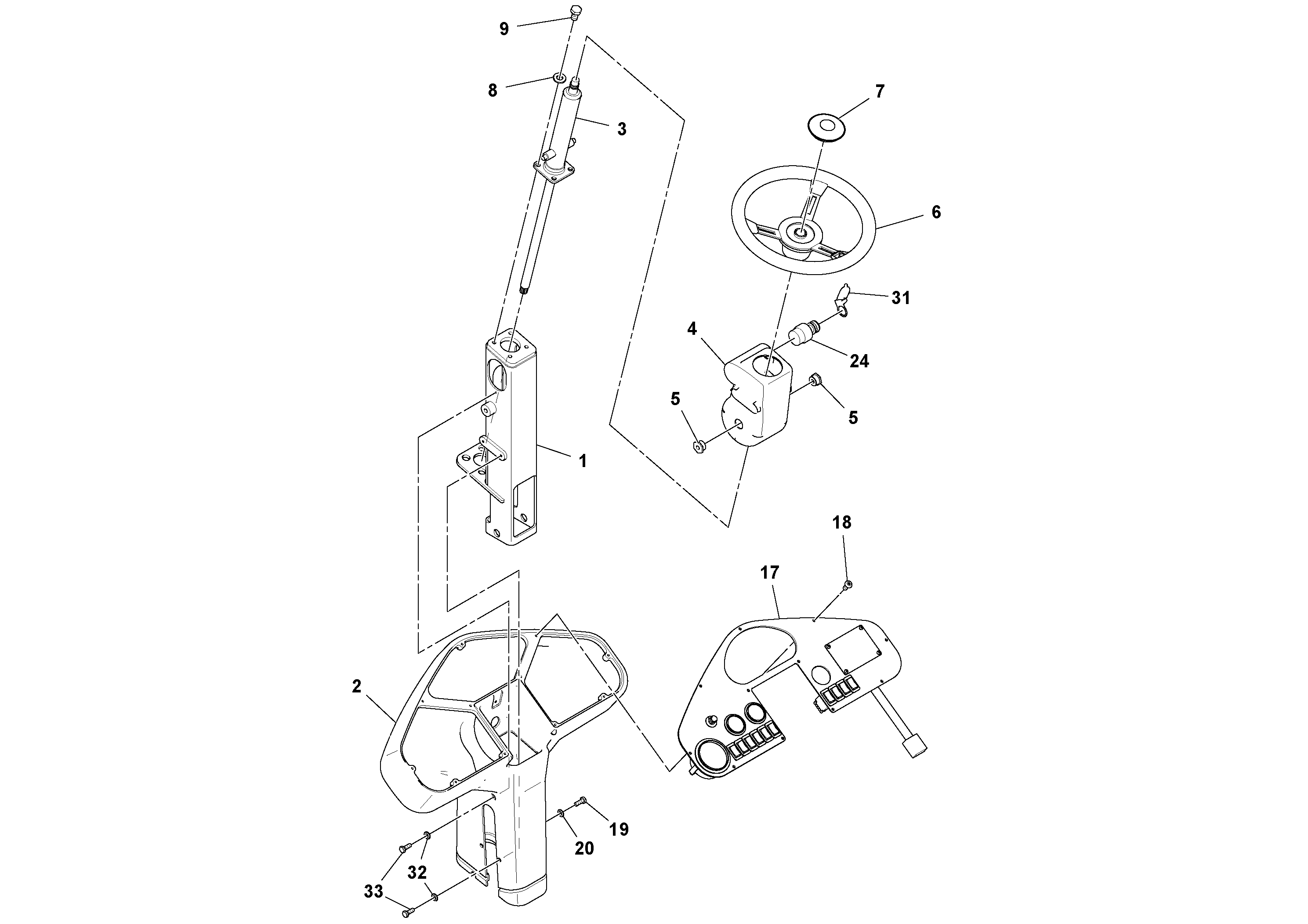 9
8
3
7
6
31
4
24
5
5
1
18
17
2
19
20
32
33