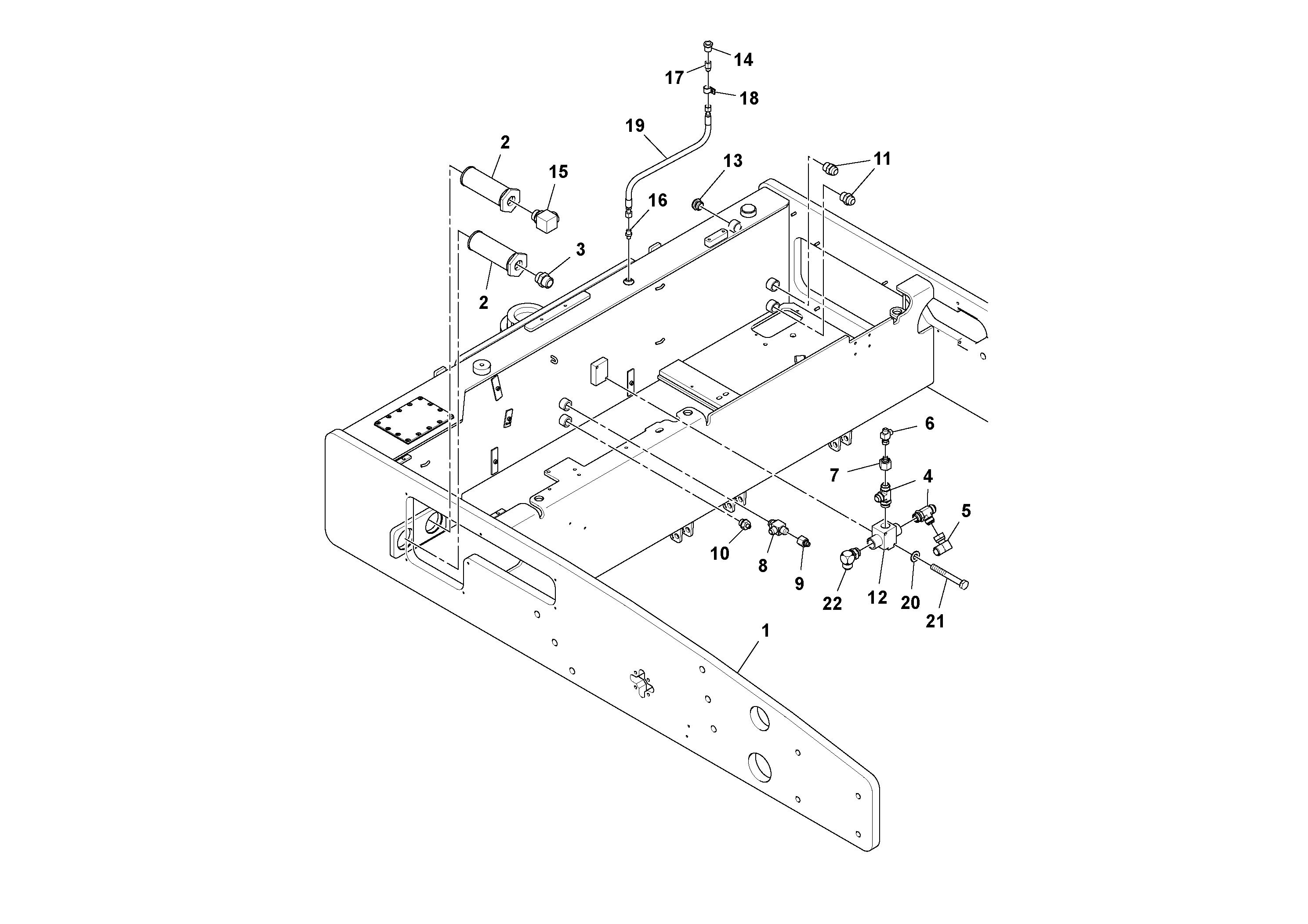 14
17
18
19
2
15
13
11
16
3
2
6
7
4
5
10
8
9
22
12
20
21
1