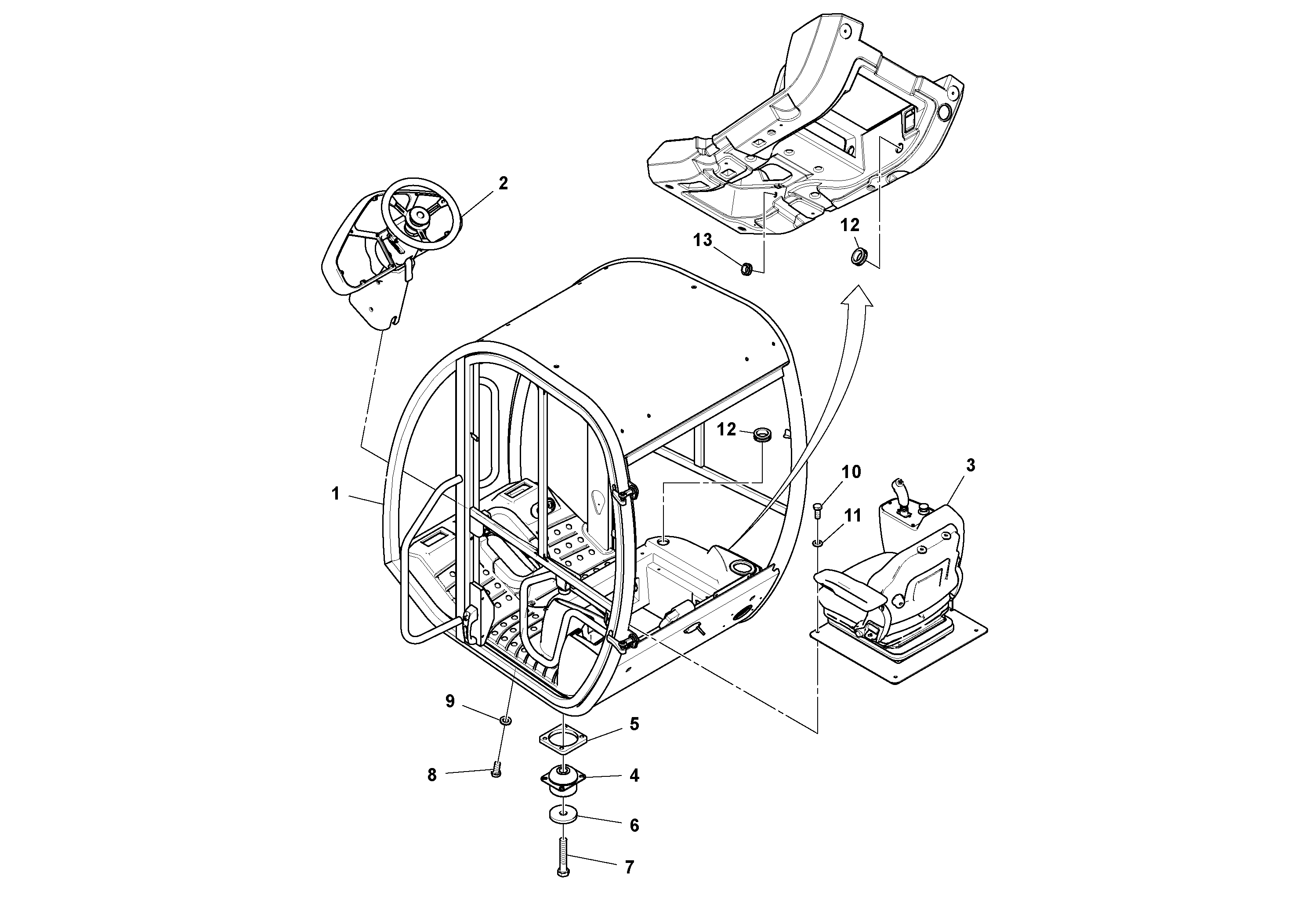 2

13

12

12

1

10

3

11

9

5

8

4

6

7