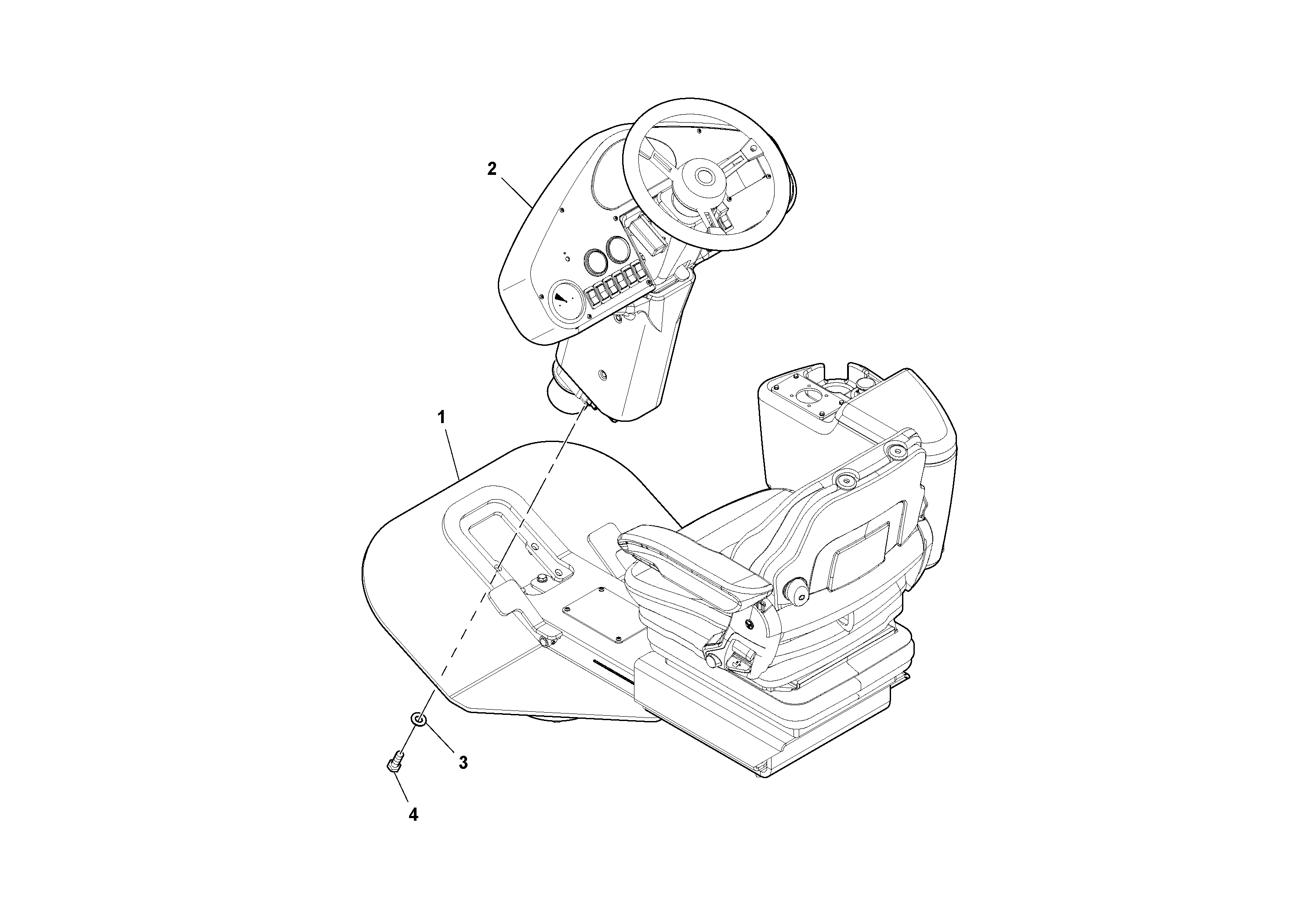 2

1

3

4