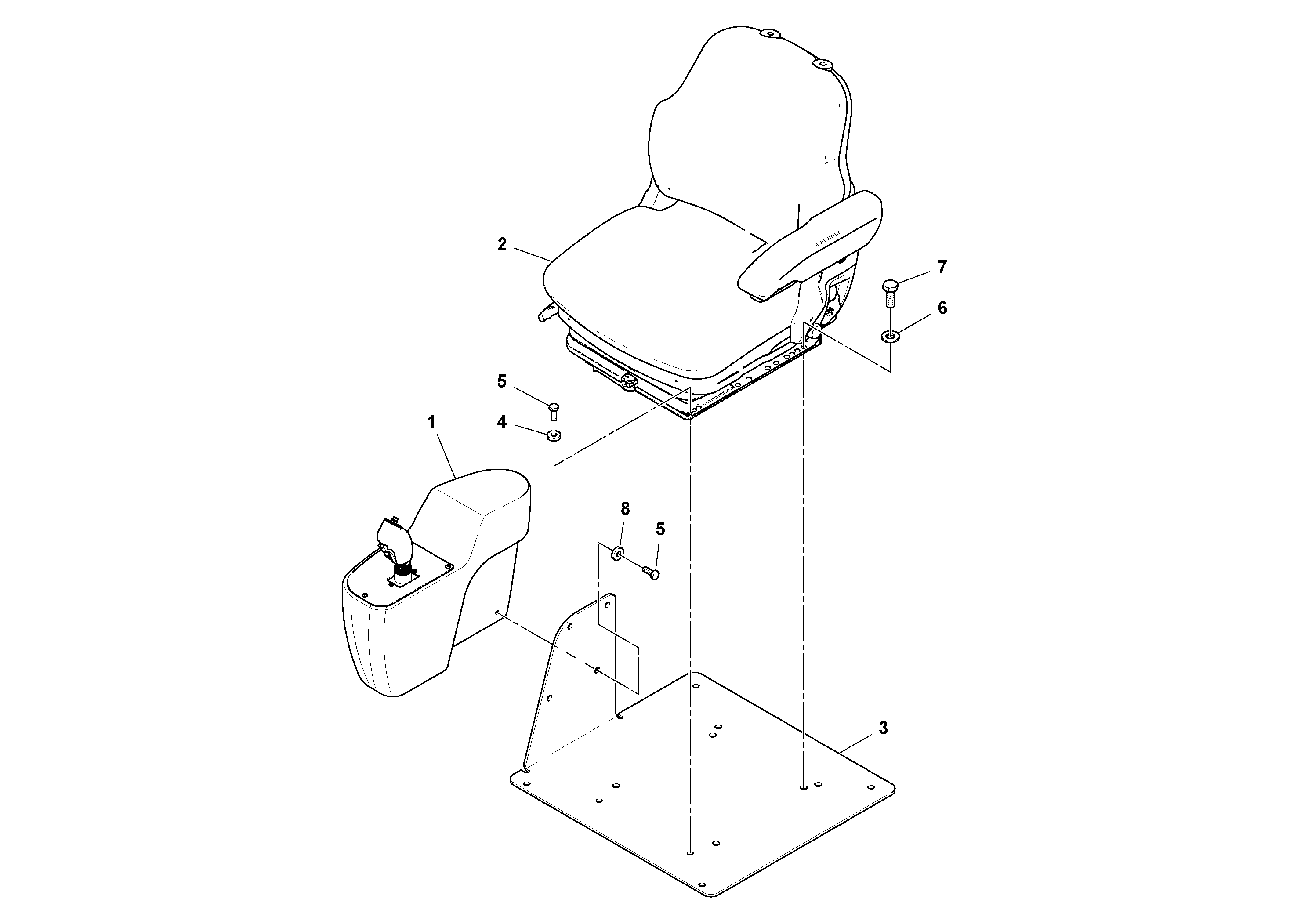 2
7
6
5
4
1
8
5
3