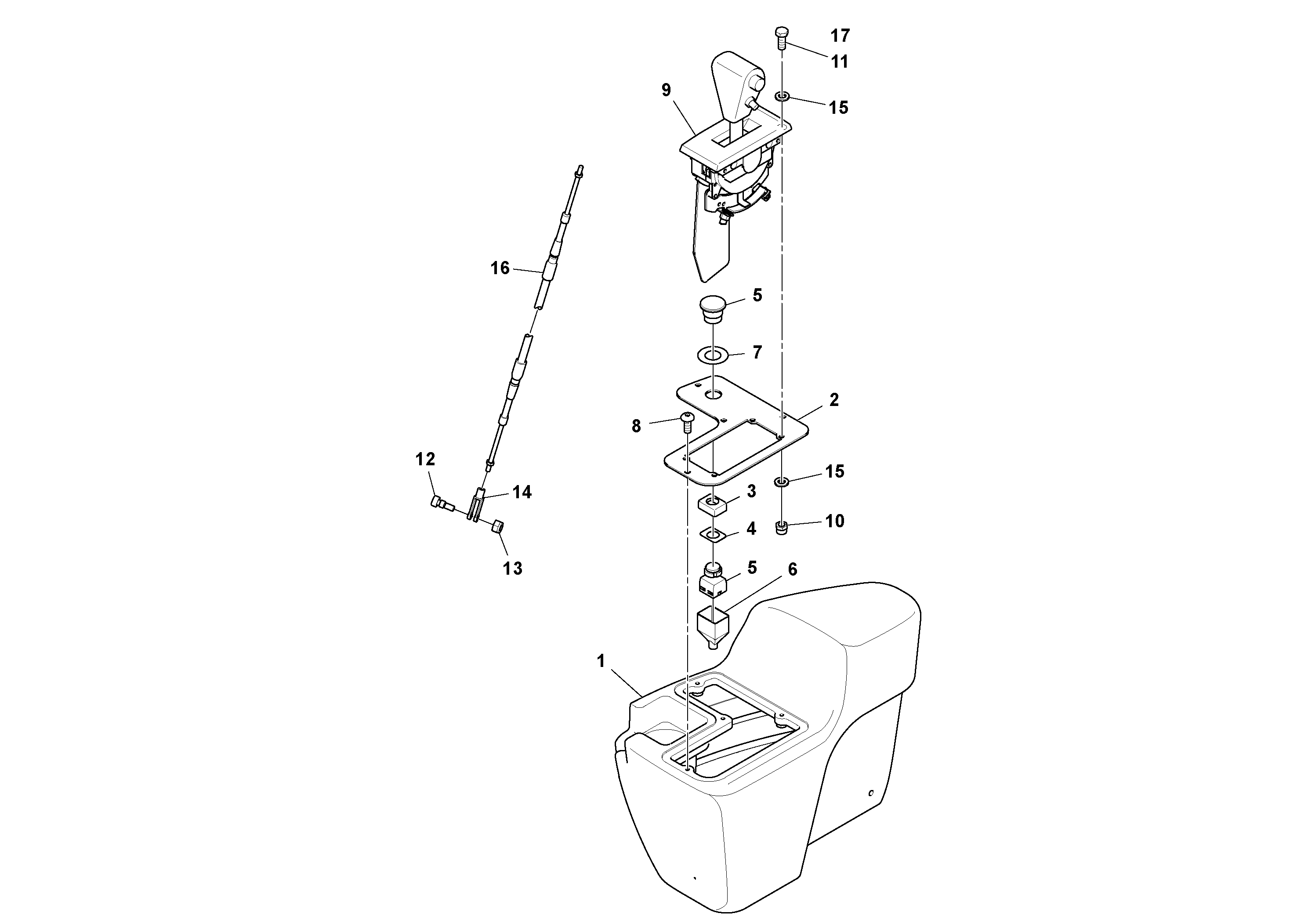 17
11
9
15
16
5
7
2
8
12
14
15
3
10
4
13
5
6
1