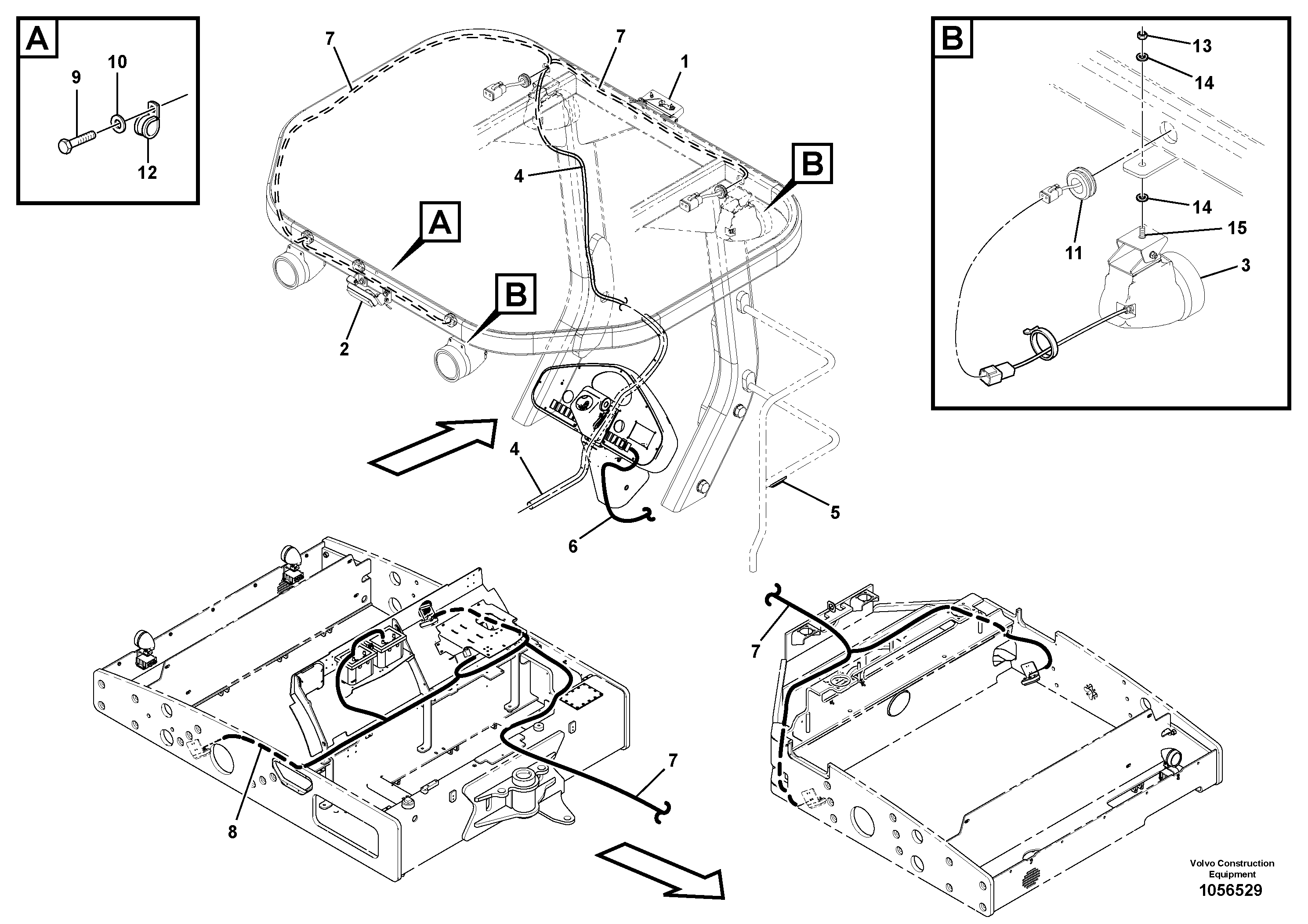 A

9

10

12

7

7

1

4

A

B

B

2

4

6

5

B

13

14

14

15

11

3

7

7

8

Volvo Construction Equipment

1056529