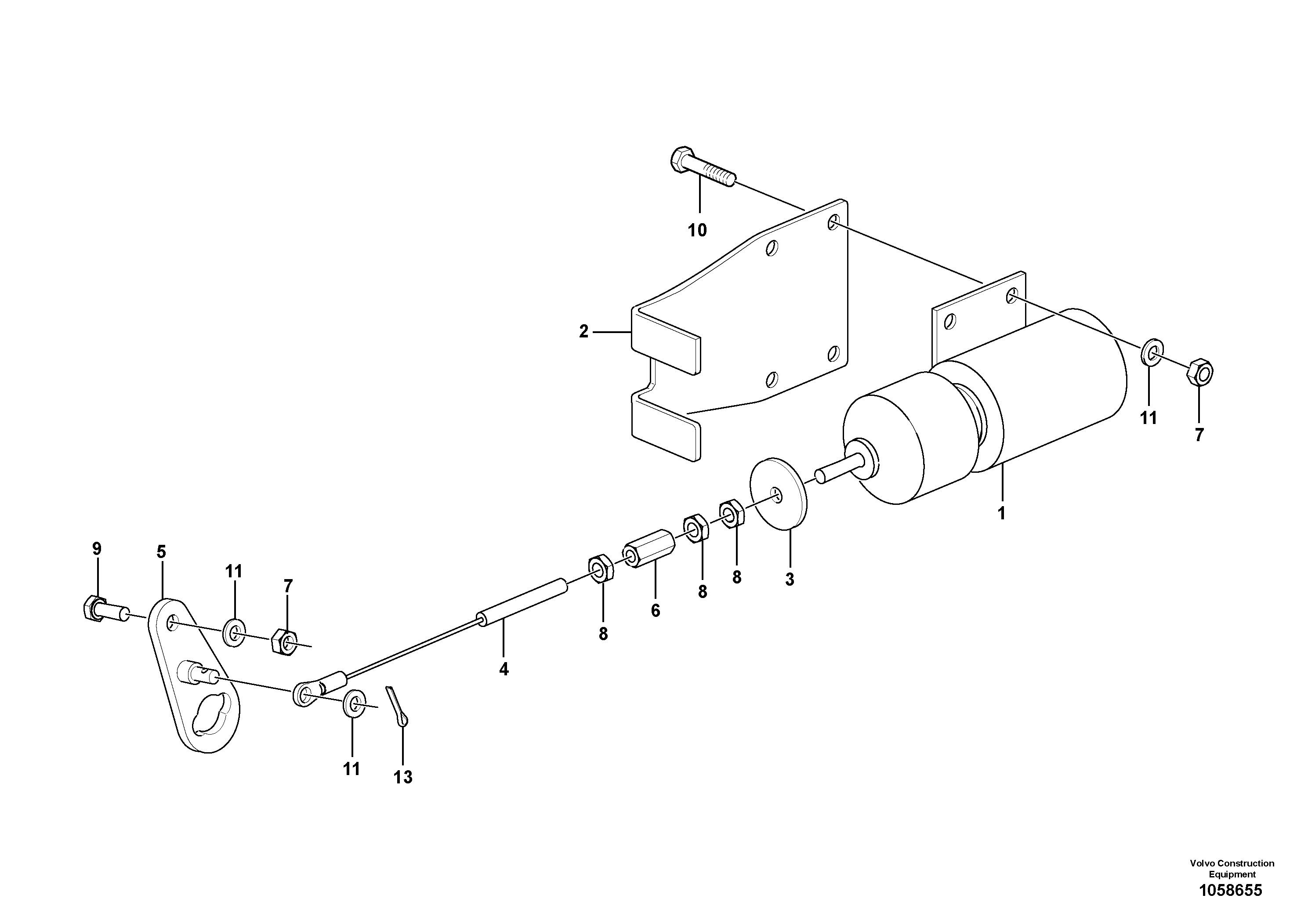 10

2

11

7

1

3

8

8

6

8

4

9

5

11

7

11

13

Volvo Construction Equipment
1058655