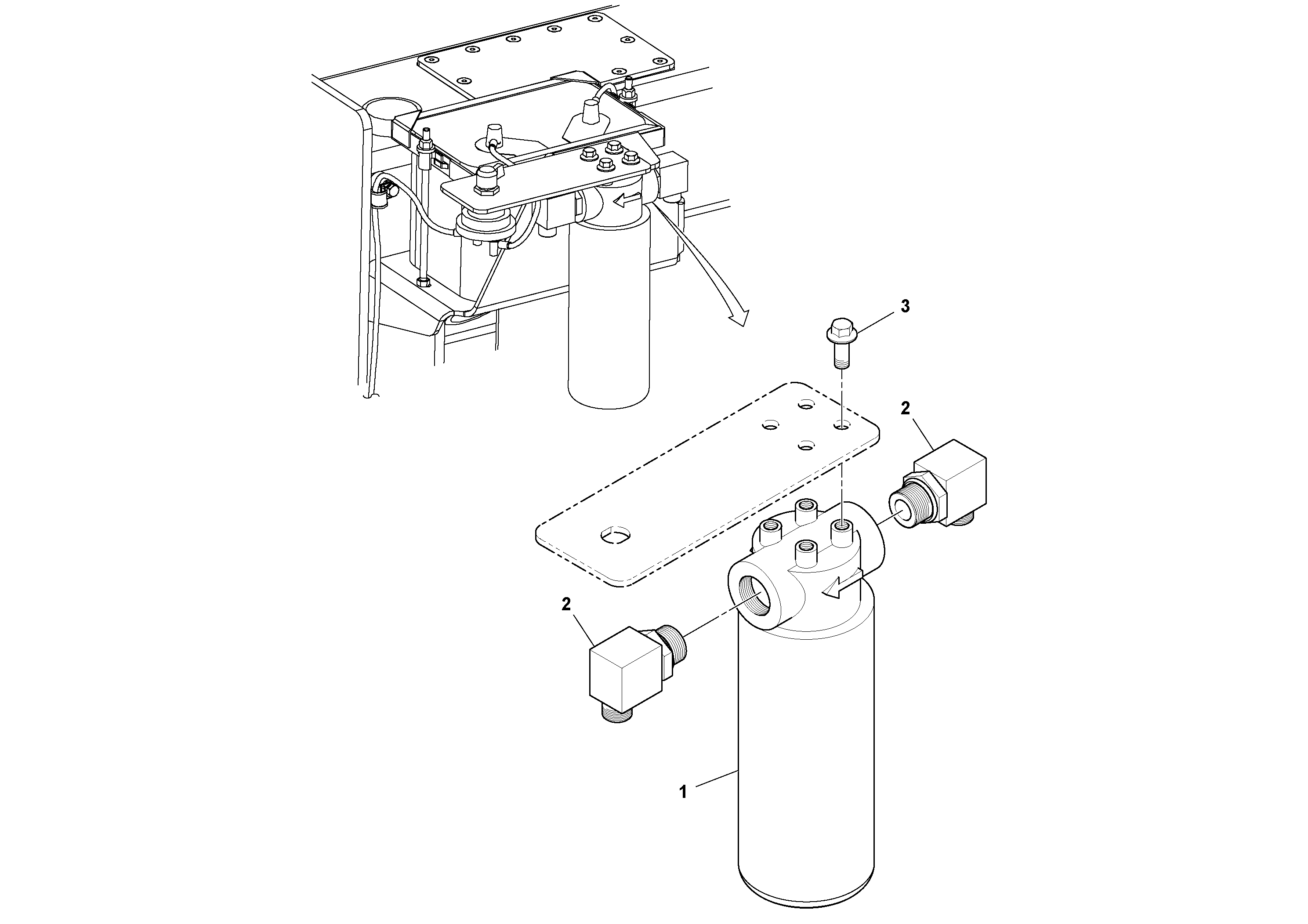 3
2
2
1