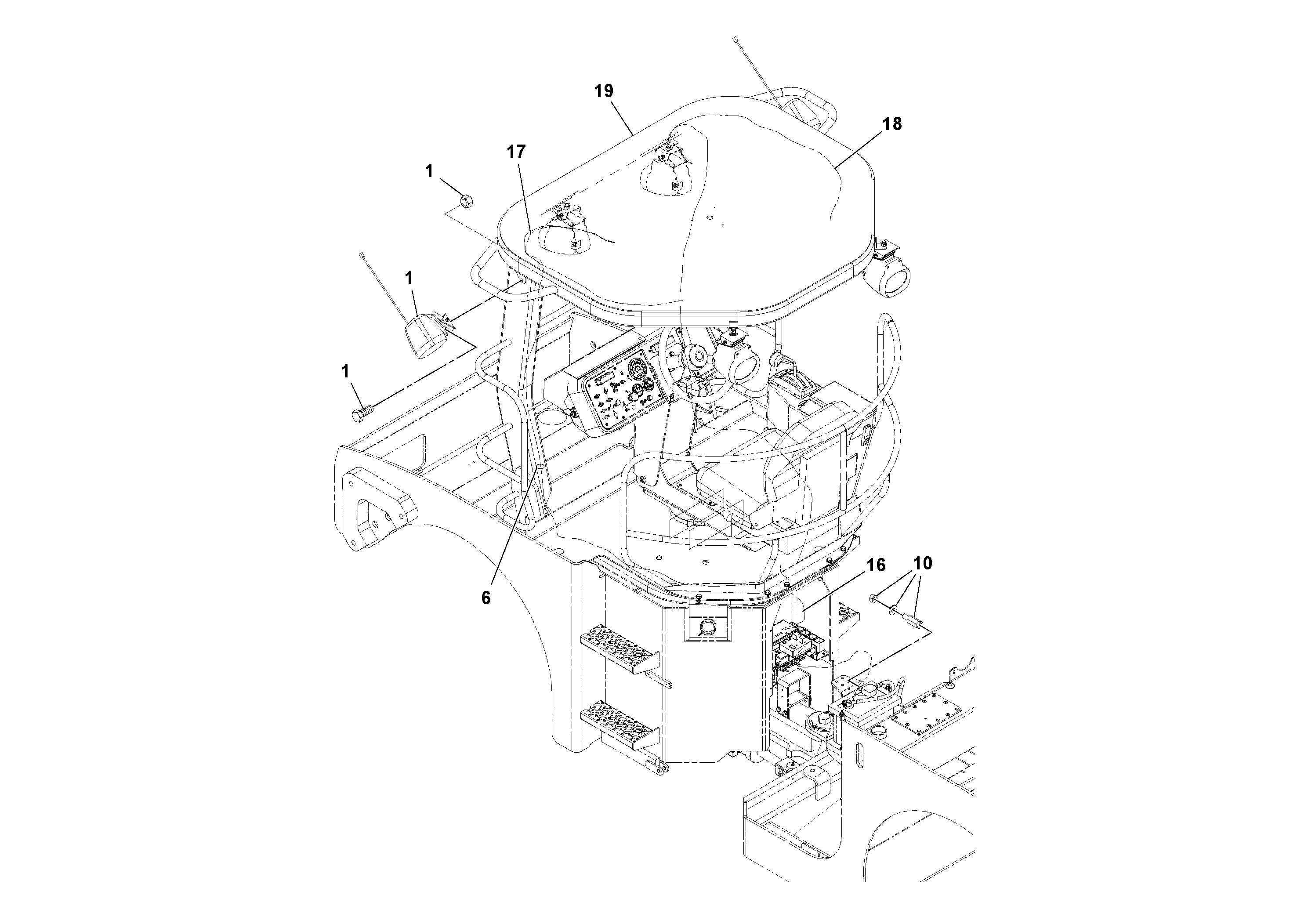 19
18
17
1
1
1
6
16
10