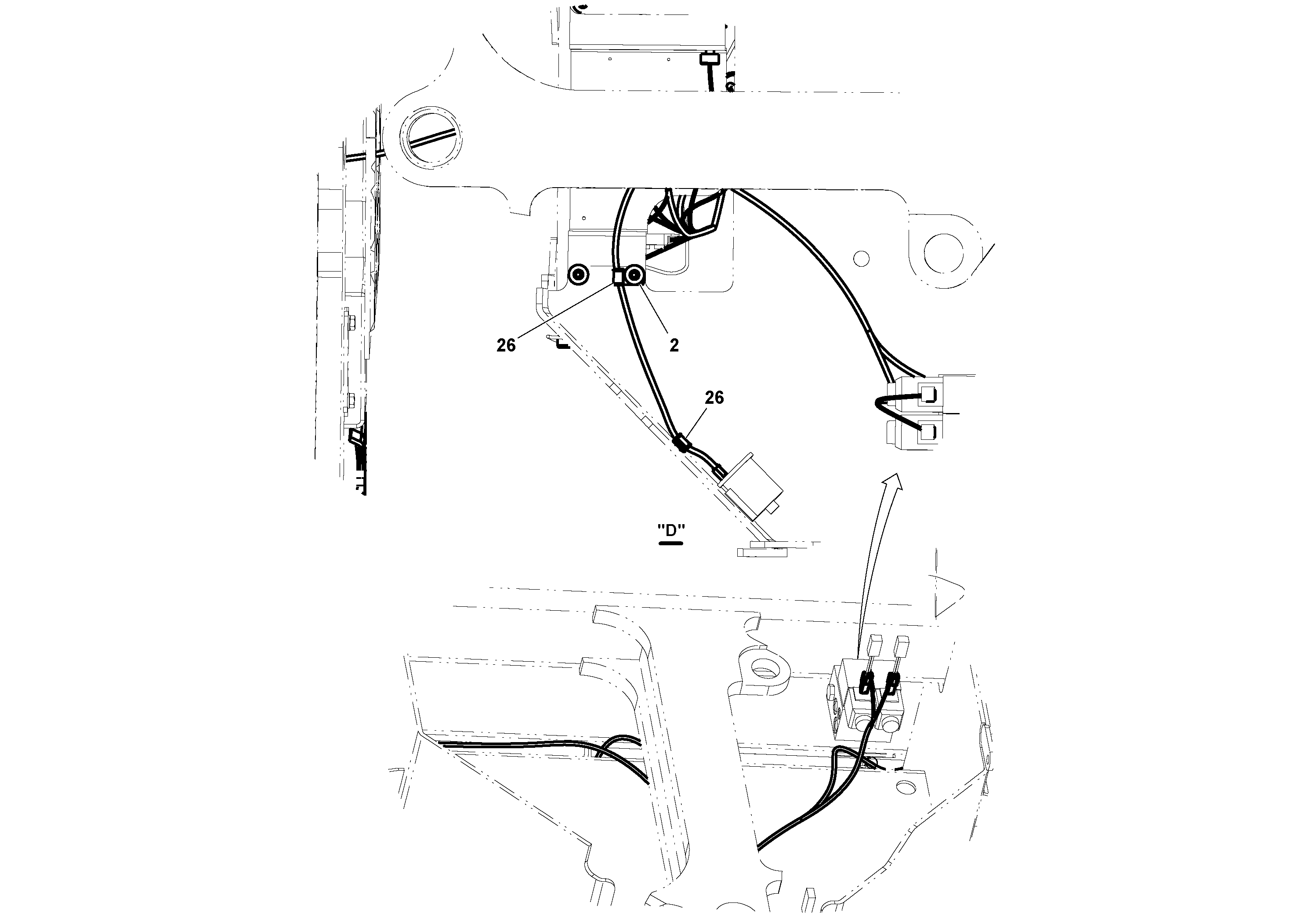 26
2
26
"D"