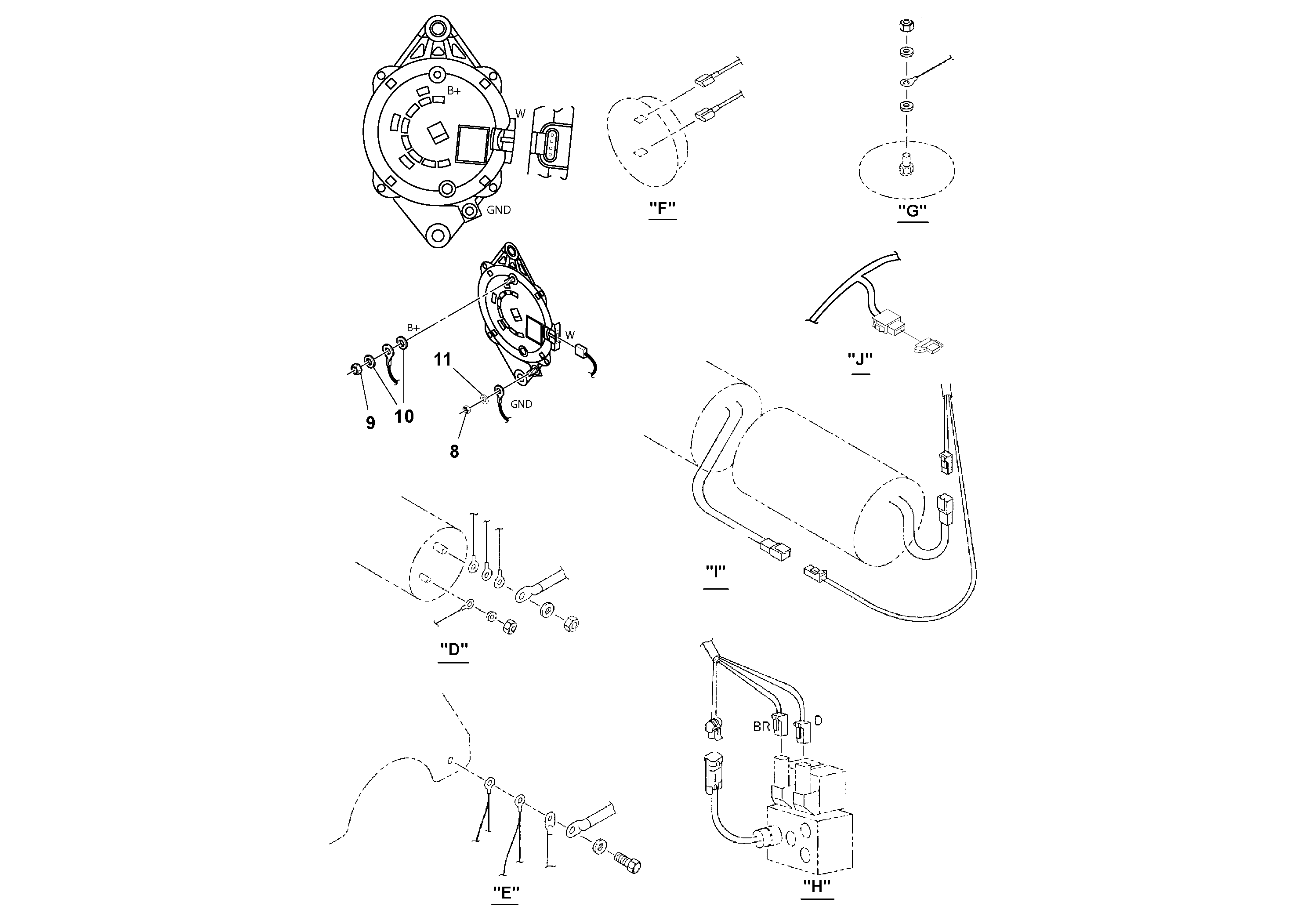 B+
W
GND
"F"
"G"
B+
W
11
GND
9
10
8
"J"
"I"
"D"
BR
D
"E"
"H"