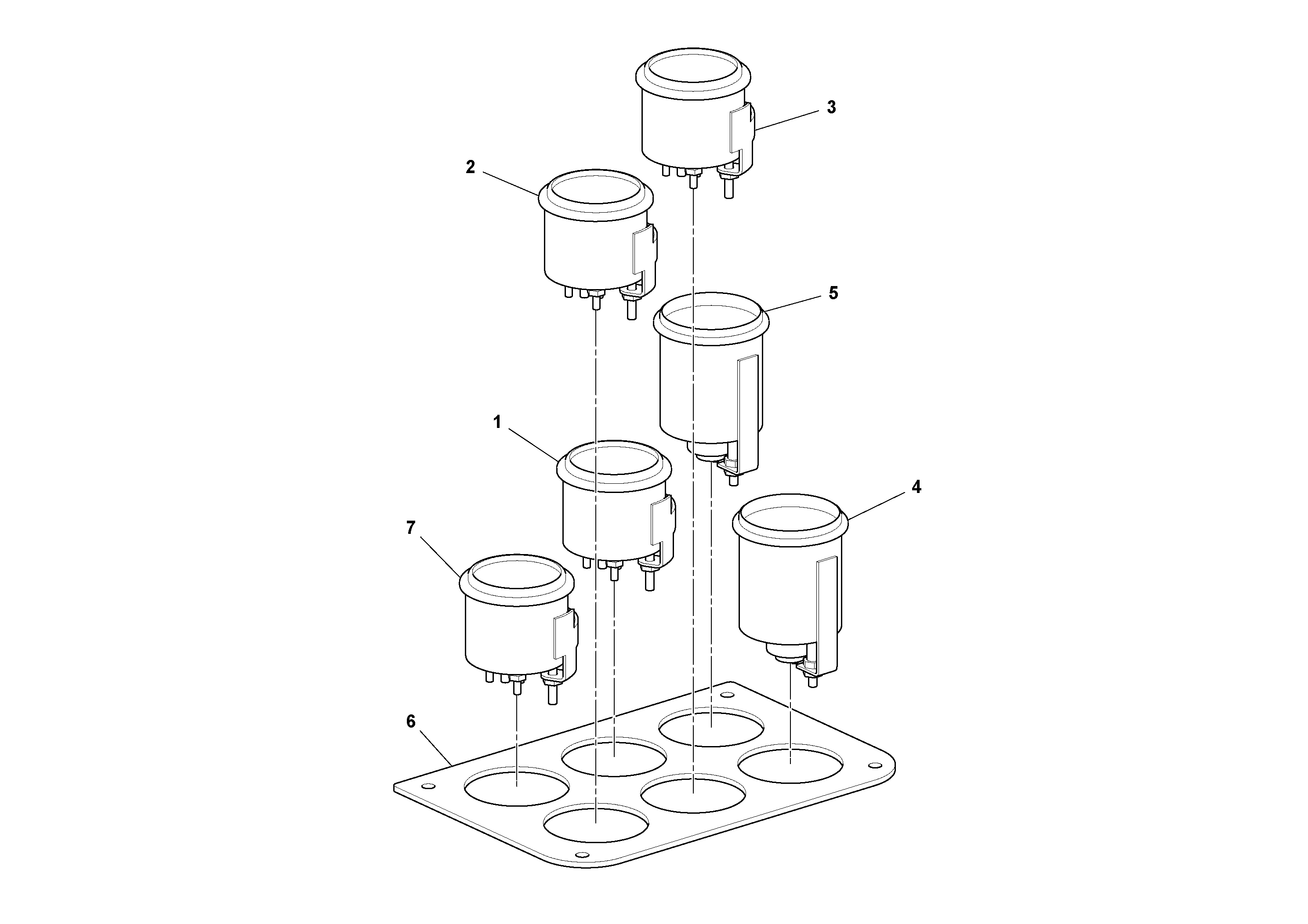 3
2
5
1
4
7
6