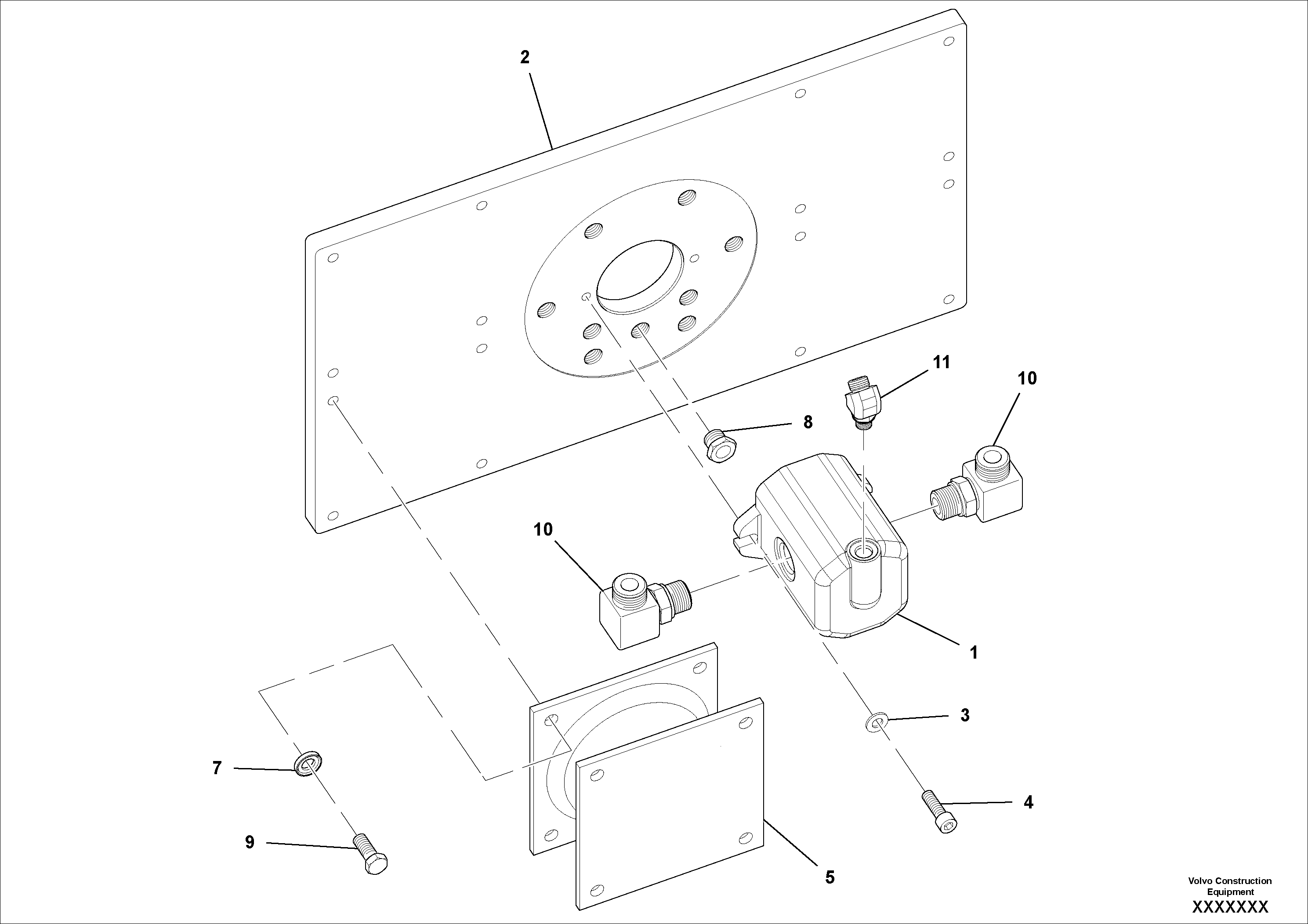 2

11

10

8

10

1

3

7

4

9

5

Volvo Construction Equipment

XXXXXXX