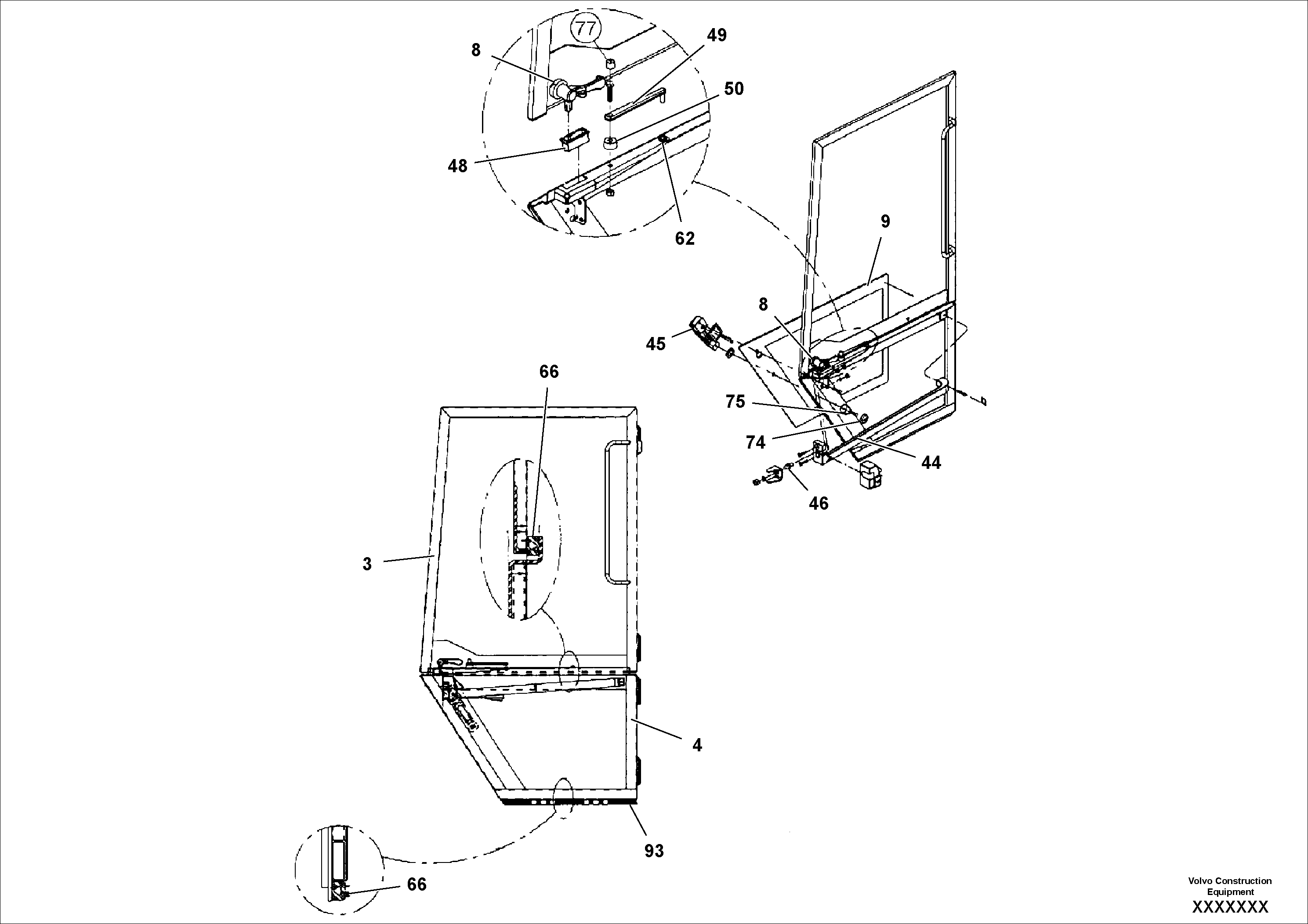 77
8
49
50
48
62
9
8
45
66
75
74
44
46
3
4
93
66
Volvo Construction Equipment
XXXXXXX