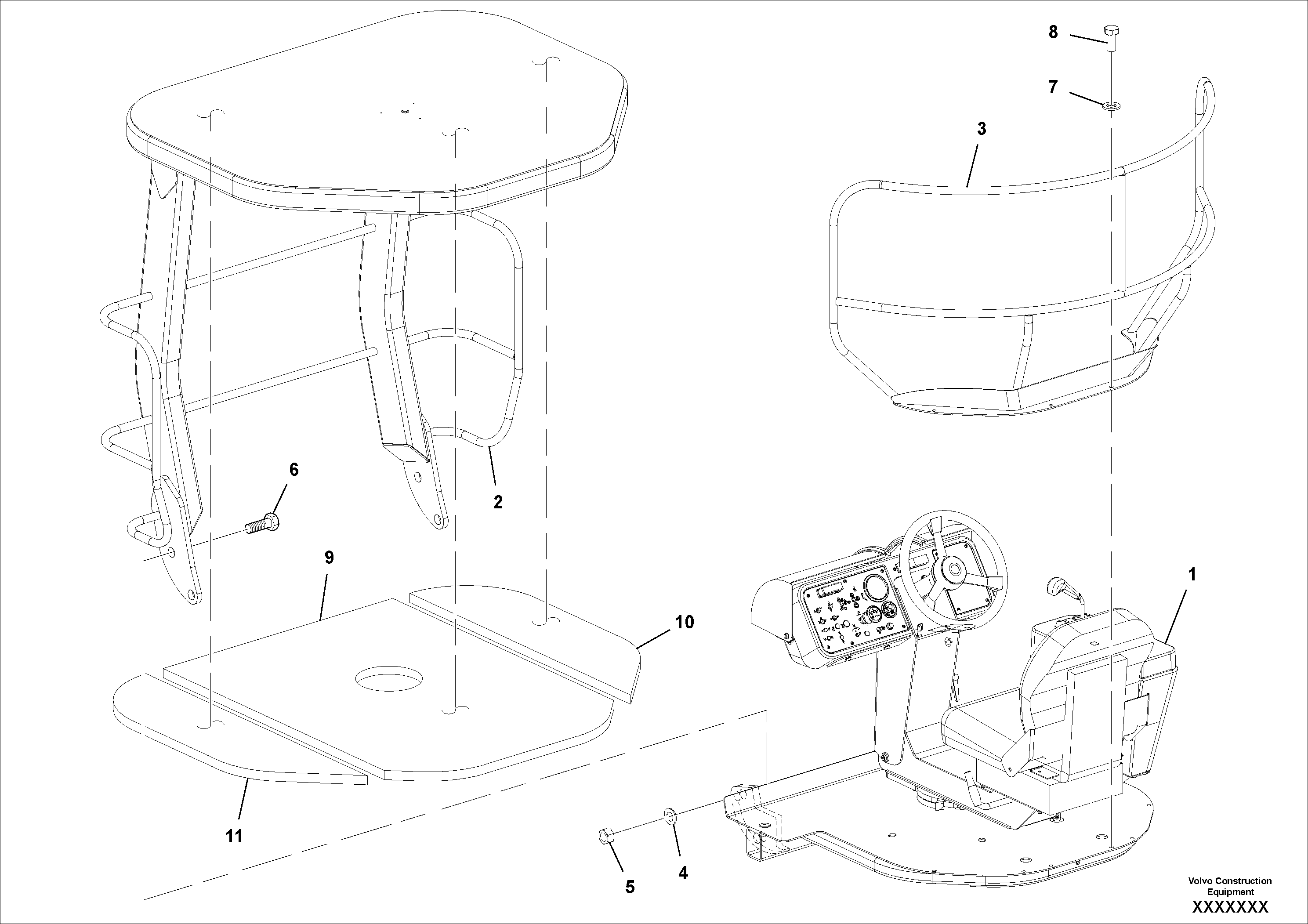 8

7

3

6

2

9

10

1

11

5

4

Volvo Construction Equipment
XXXXXXX