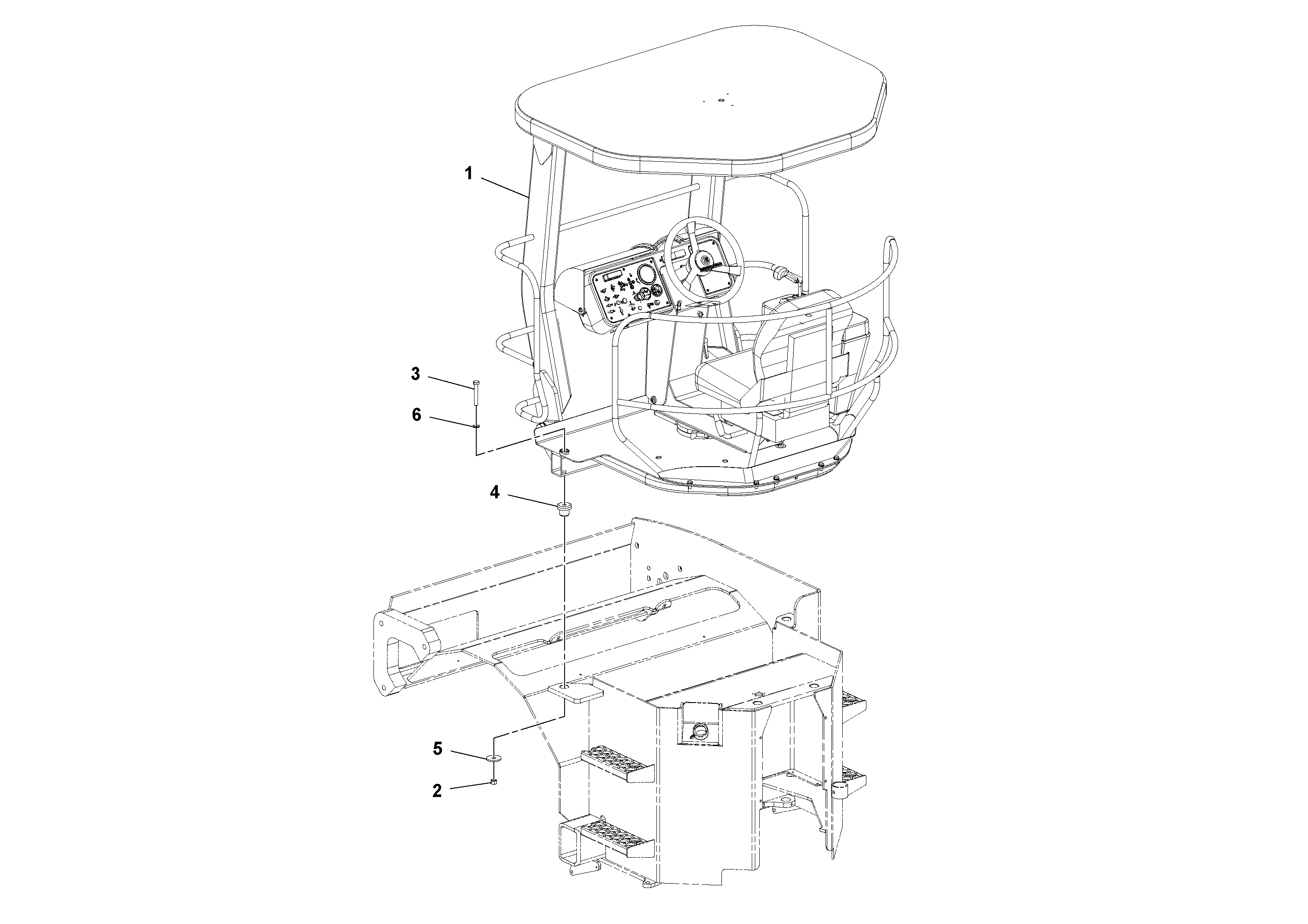 1
3
6
4
5
2