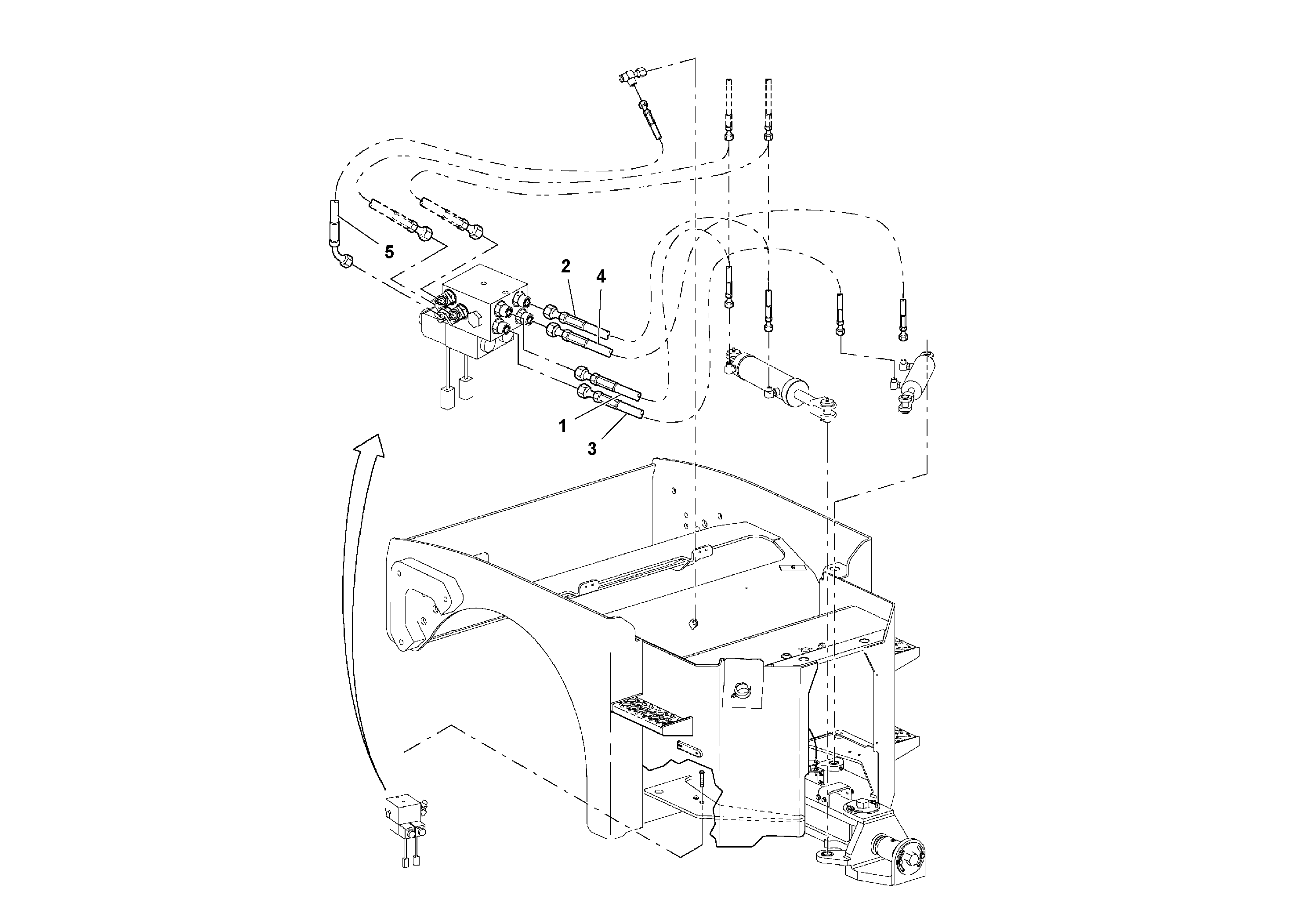 5
2
4
1
3