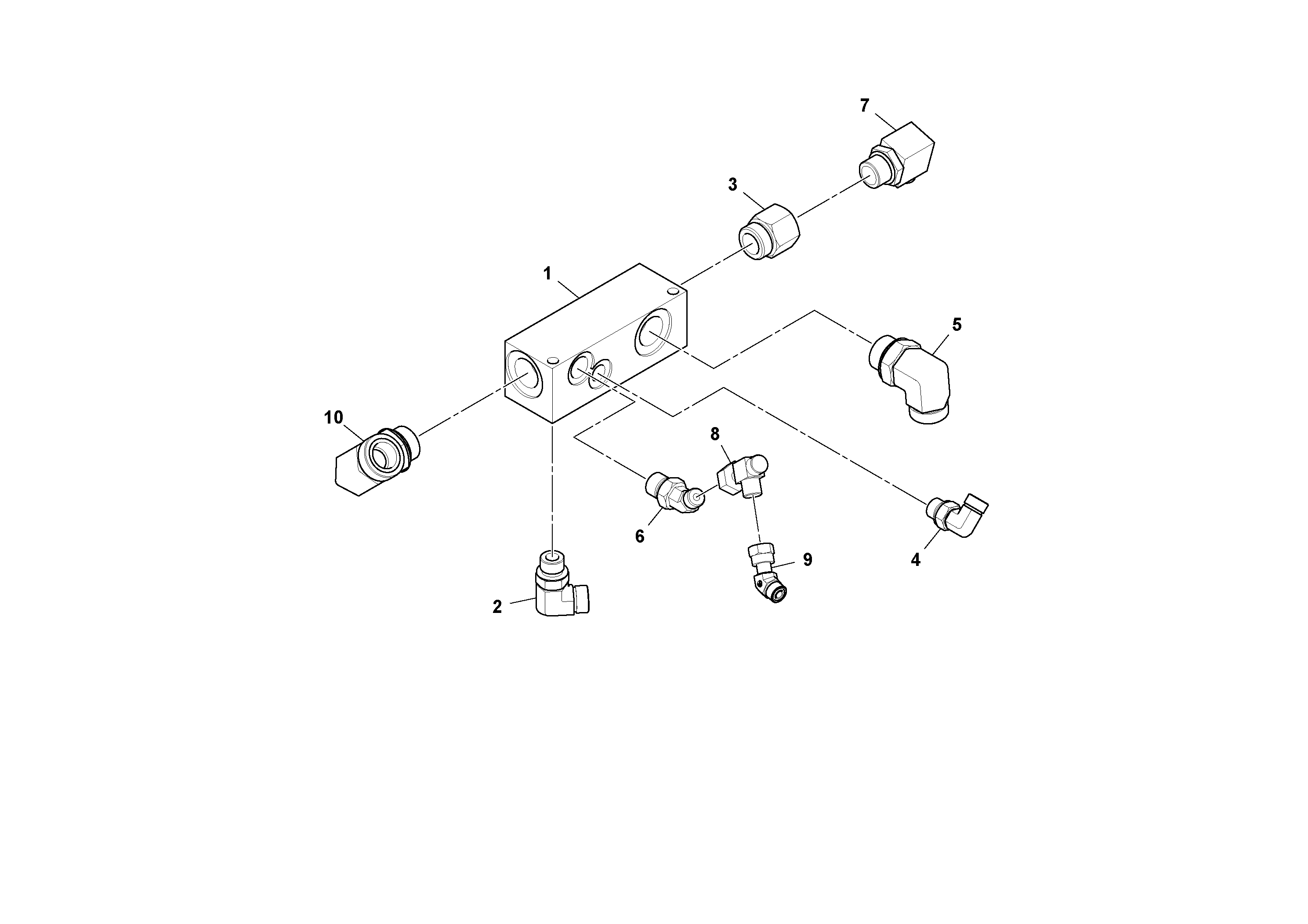 7

3

1

5

10

8

6

9

4

2