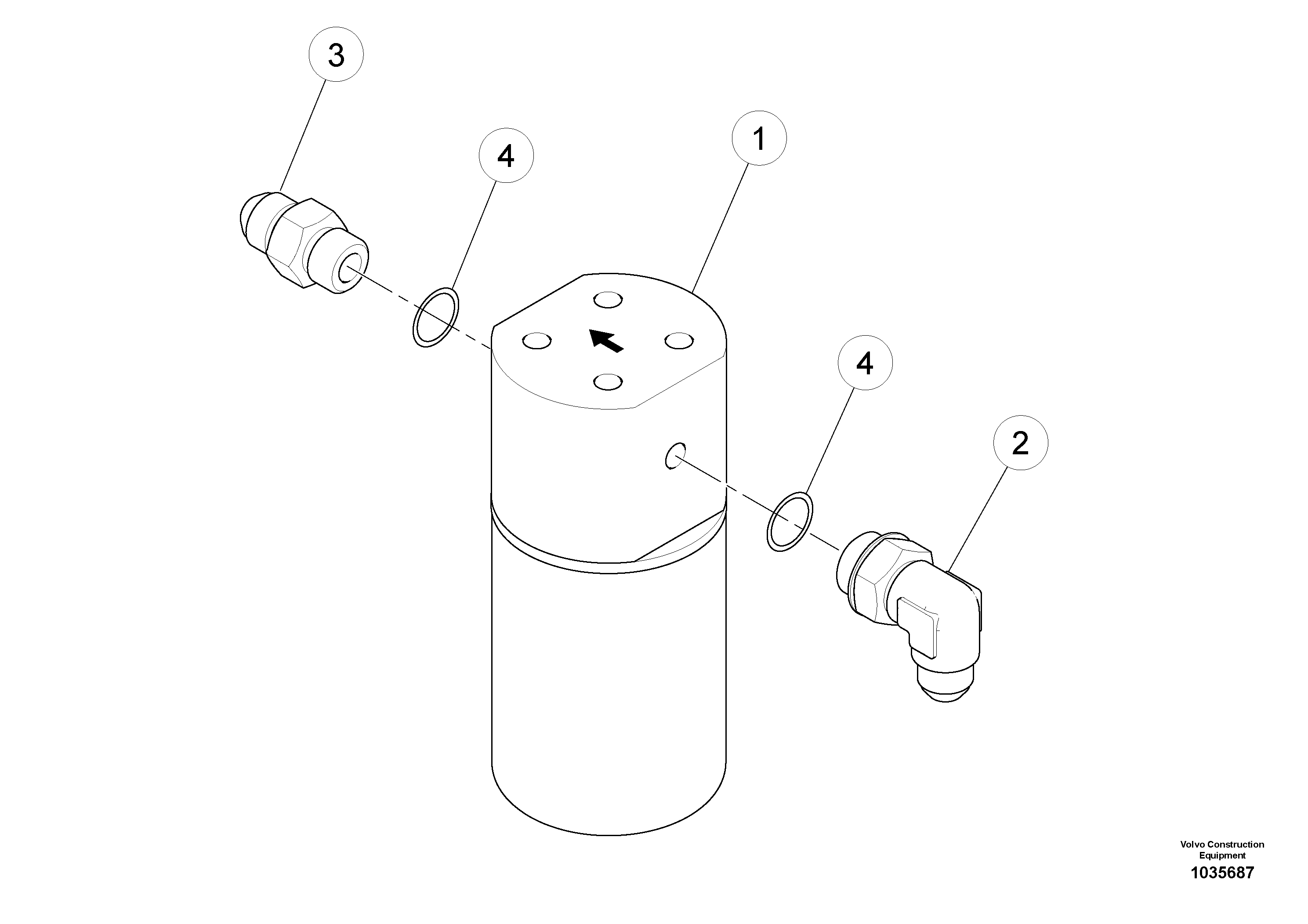 3
4
1
4
2
Volvo Construction Equipment
1035687