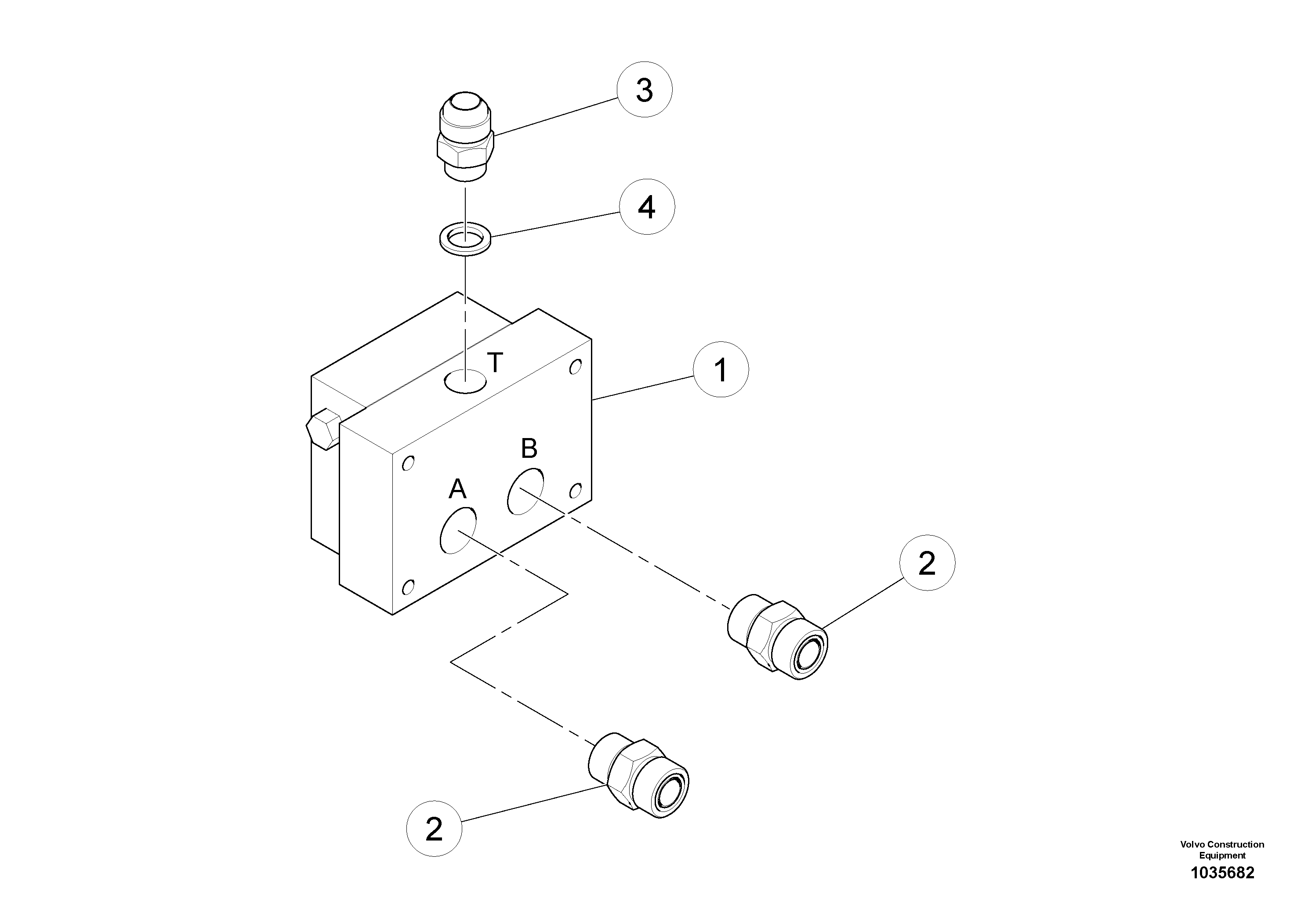 3

4

T

1

B

A

2

2

Volvo Construction Equipment
1035682