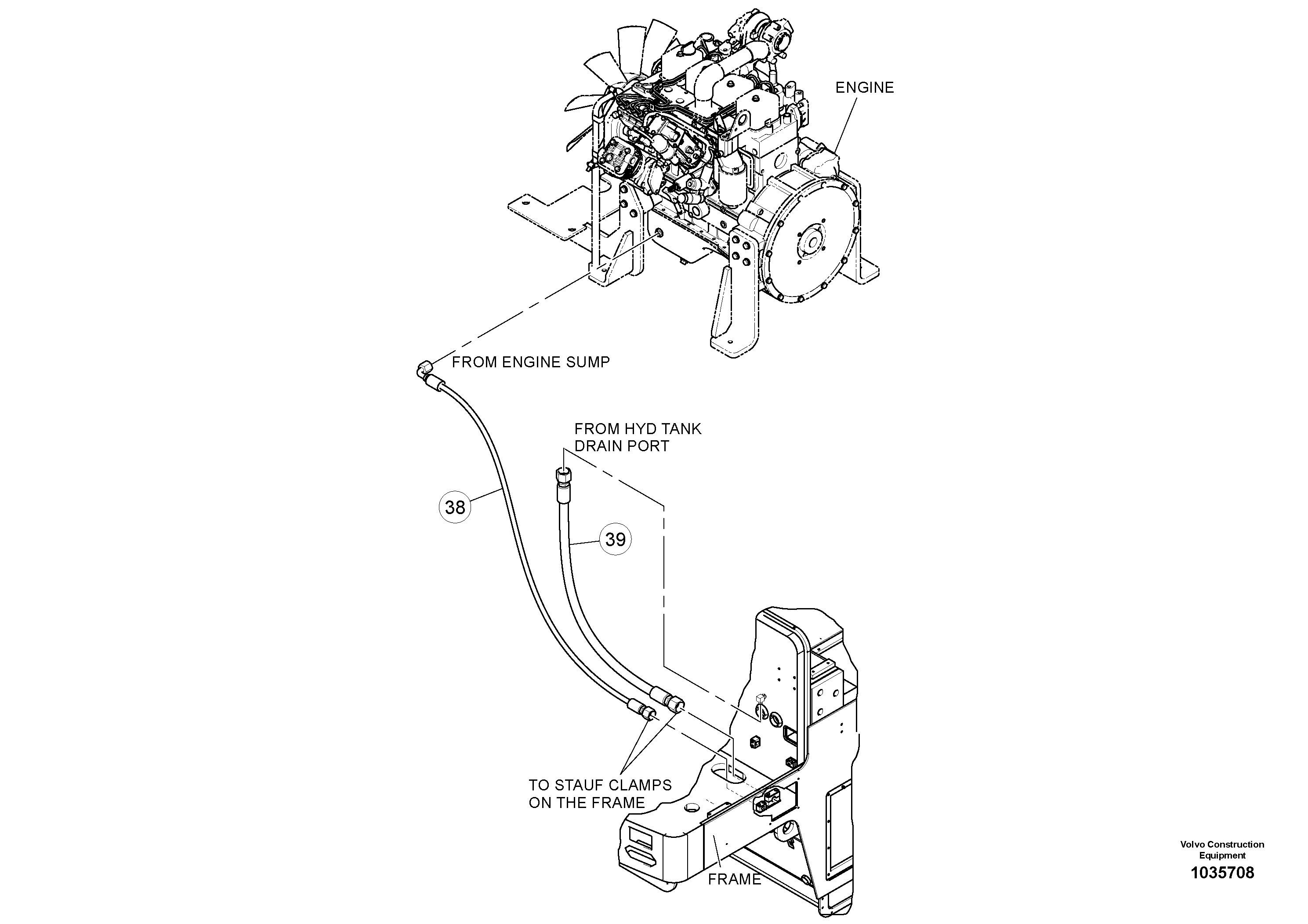 ENGINE

FROM ENGINE SUMP

FROM HYD TANK DRAIN PORT

38

39

TO STAUF CLAMPS ON THE FRAME

FRAME

Volvo Construction Equipment

1035708