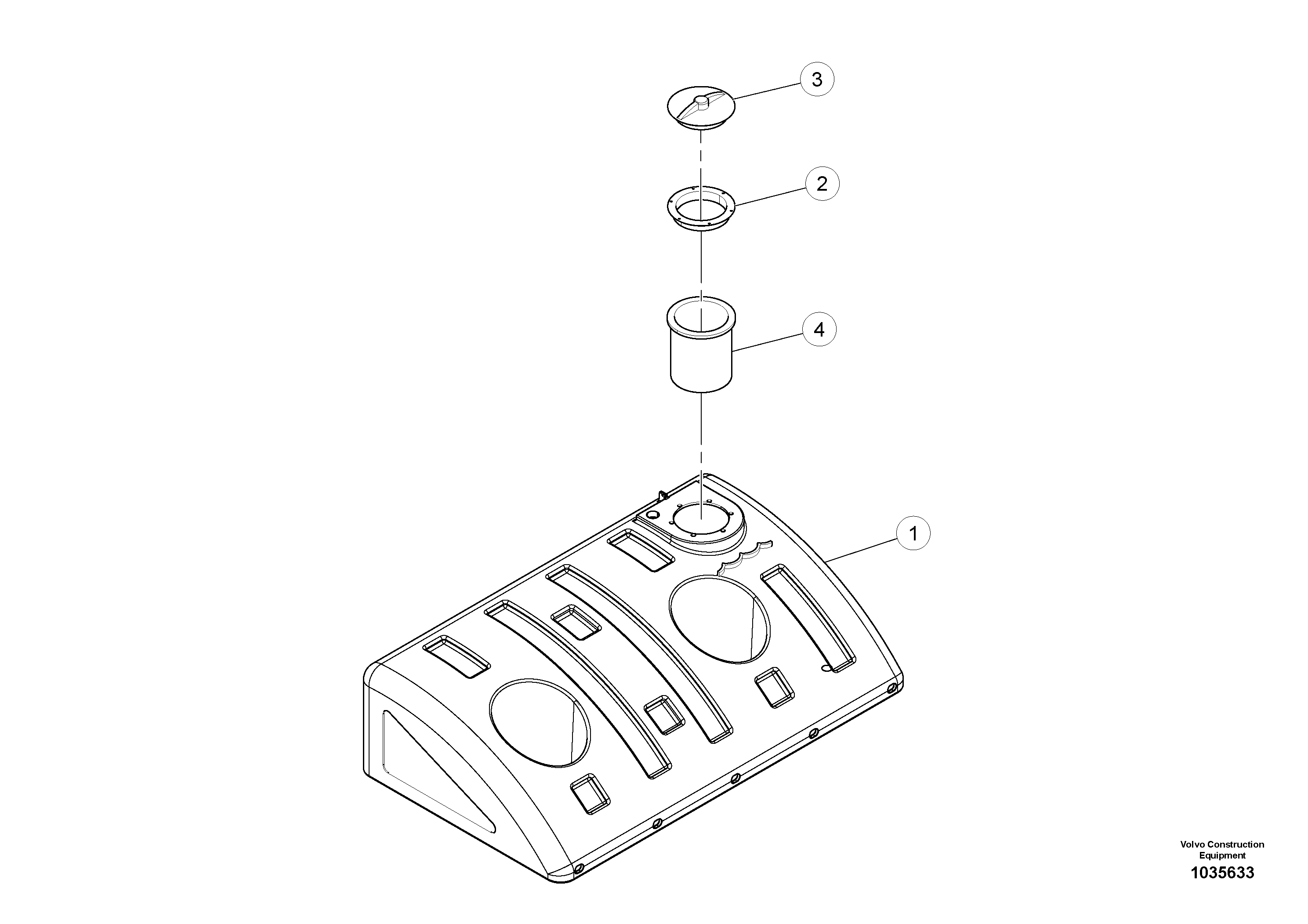 3

2

4

1

Volvo Construction Equipment
1035633