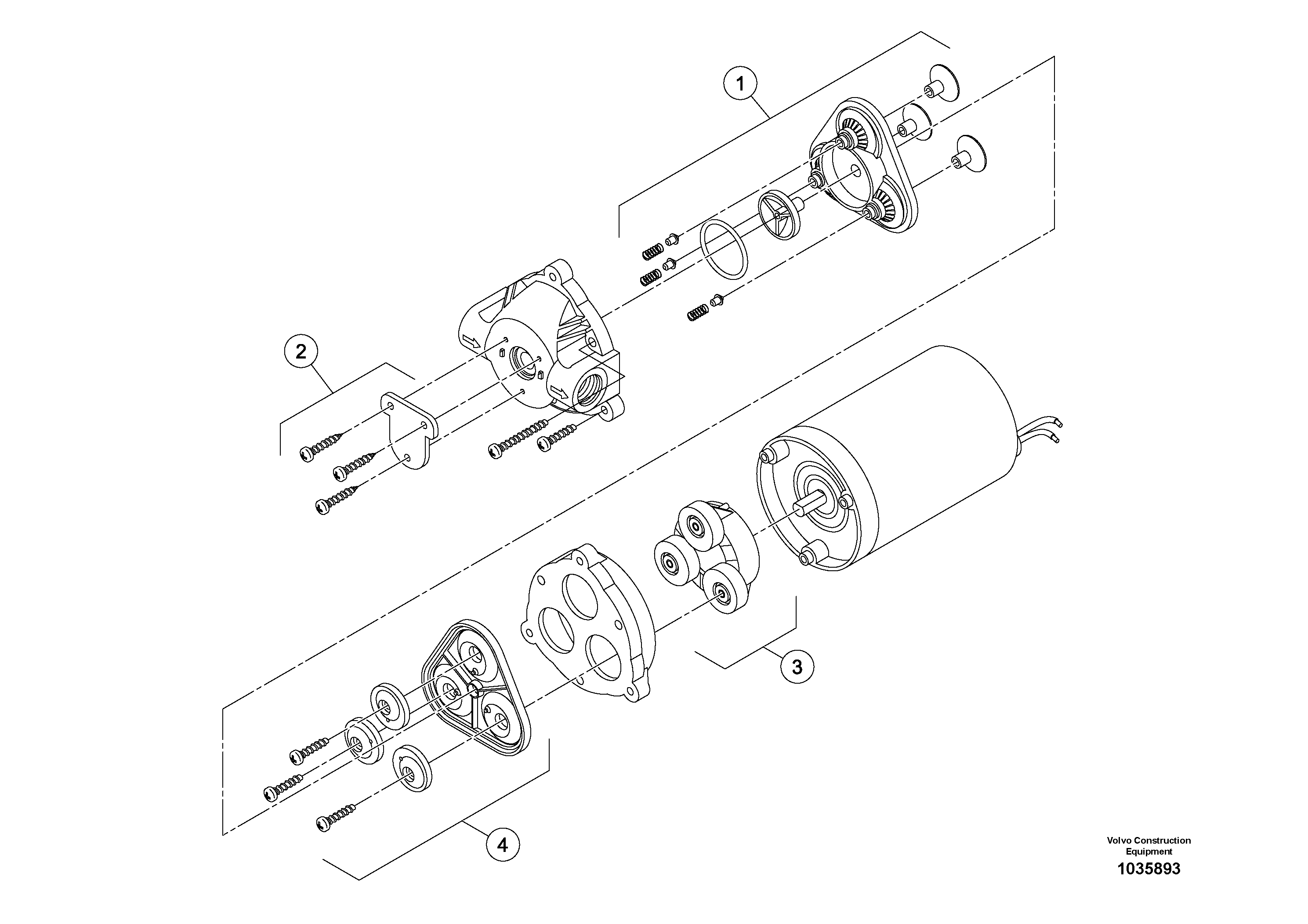 1

2

3

4

Volvo Construction Equipment

1035893