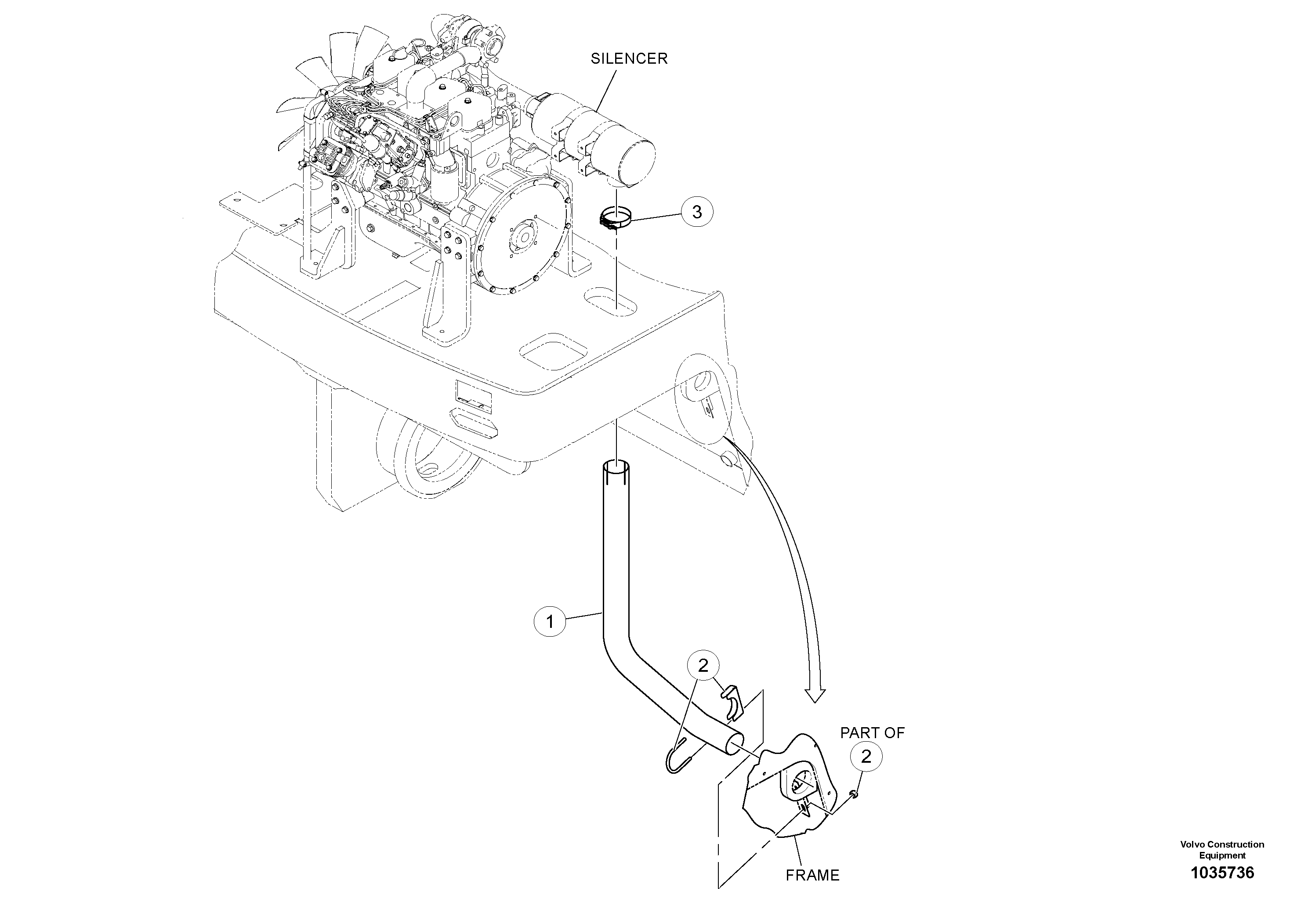 SILENCER

3

1

2

PART OF

2

FRAME

Volvo Construction Equipment

1035736