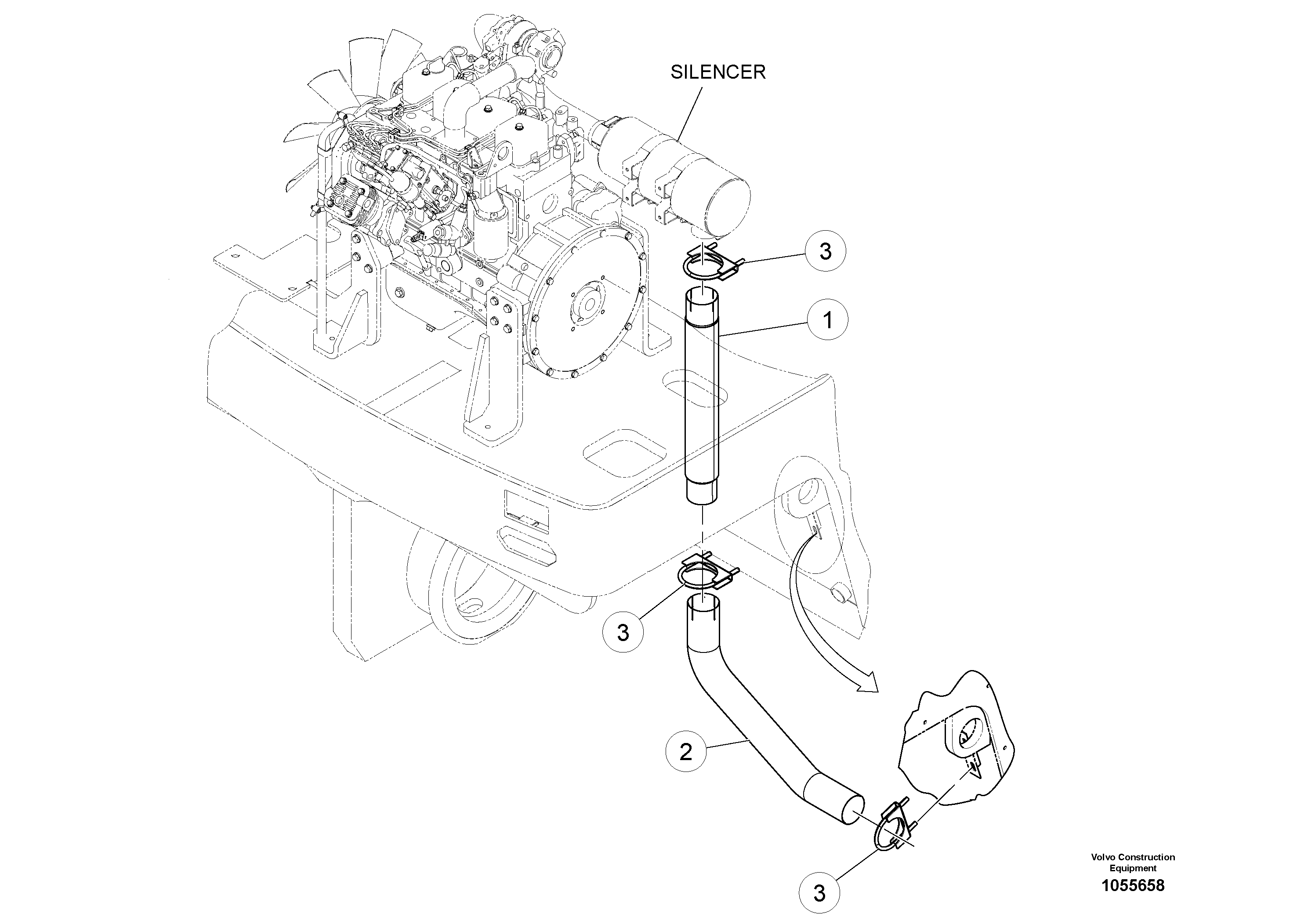 SILENCER

3

1

3

2

3

Volvo Construction Equipment
1055658