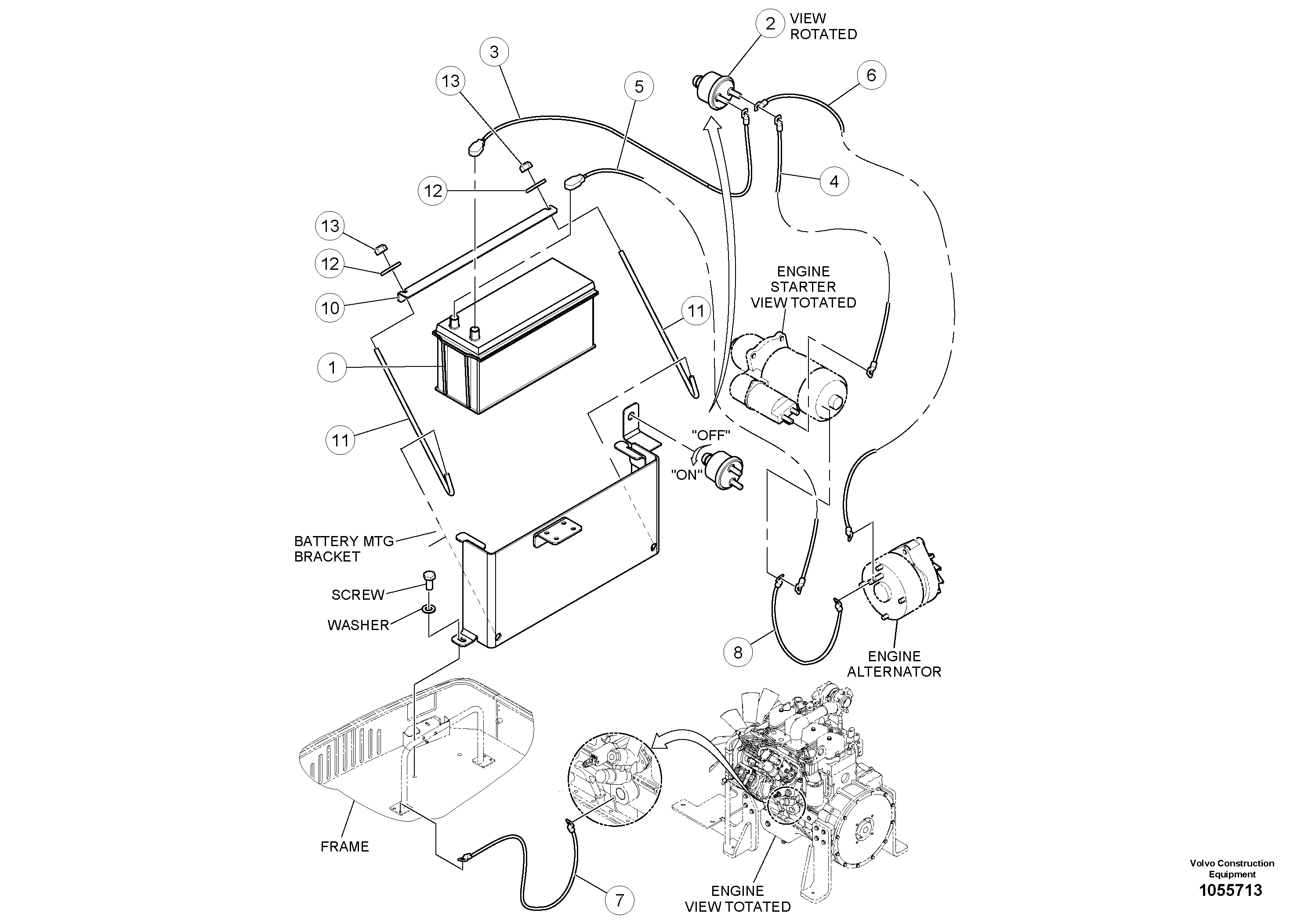 2 VIEW ROTATED

3

13

5

6

12

4

13

12

10

ENGINE STARTER VIEW TOTATED

11

1

11

"OFF"

"ON"

BATTERY MTG BRACKET

SCREW

WASHER

8

ENGINE ALTERNATOR

FRAME

7

ENGINE VIEW TOTATED

Volvo Construction Equipment

1055713