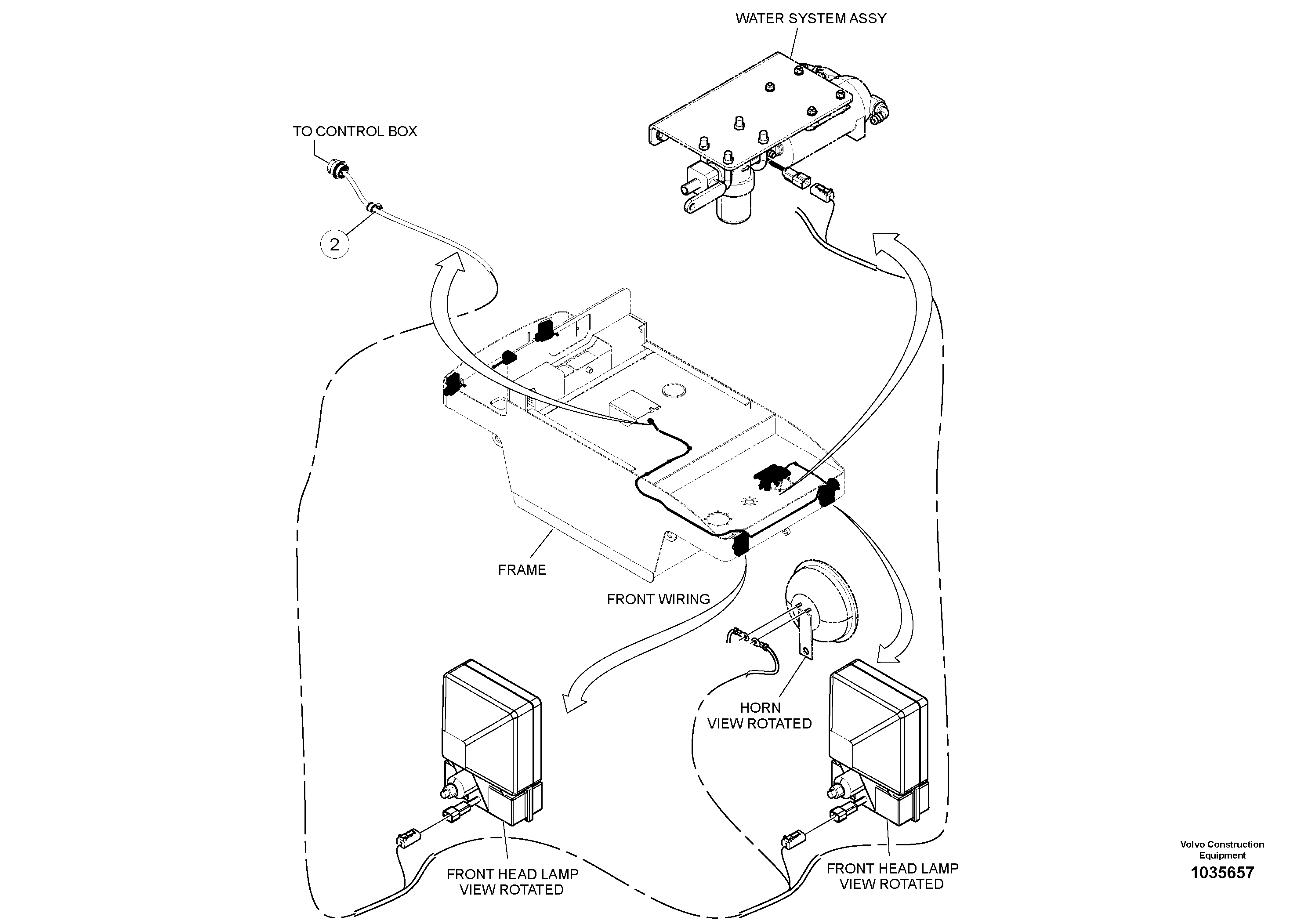 WATER SYSTEM ASSY

TO CONTROL BOX

2

FRAME

FRONT WIRING

HORN
VIEW ROTATED

FRONT HEAD LAMP
VIEW ROTATED

FRONT HEAD LAMP
VIEW ROTATED

Volvo Construction Equipment
1035657