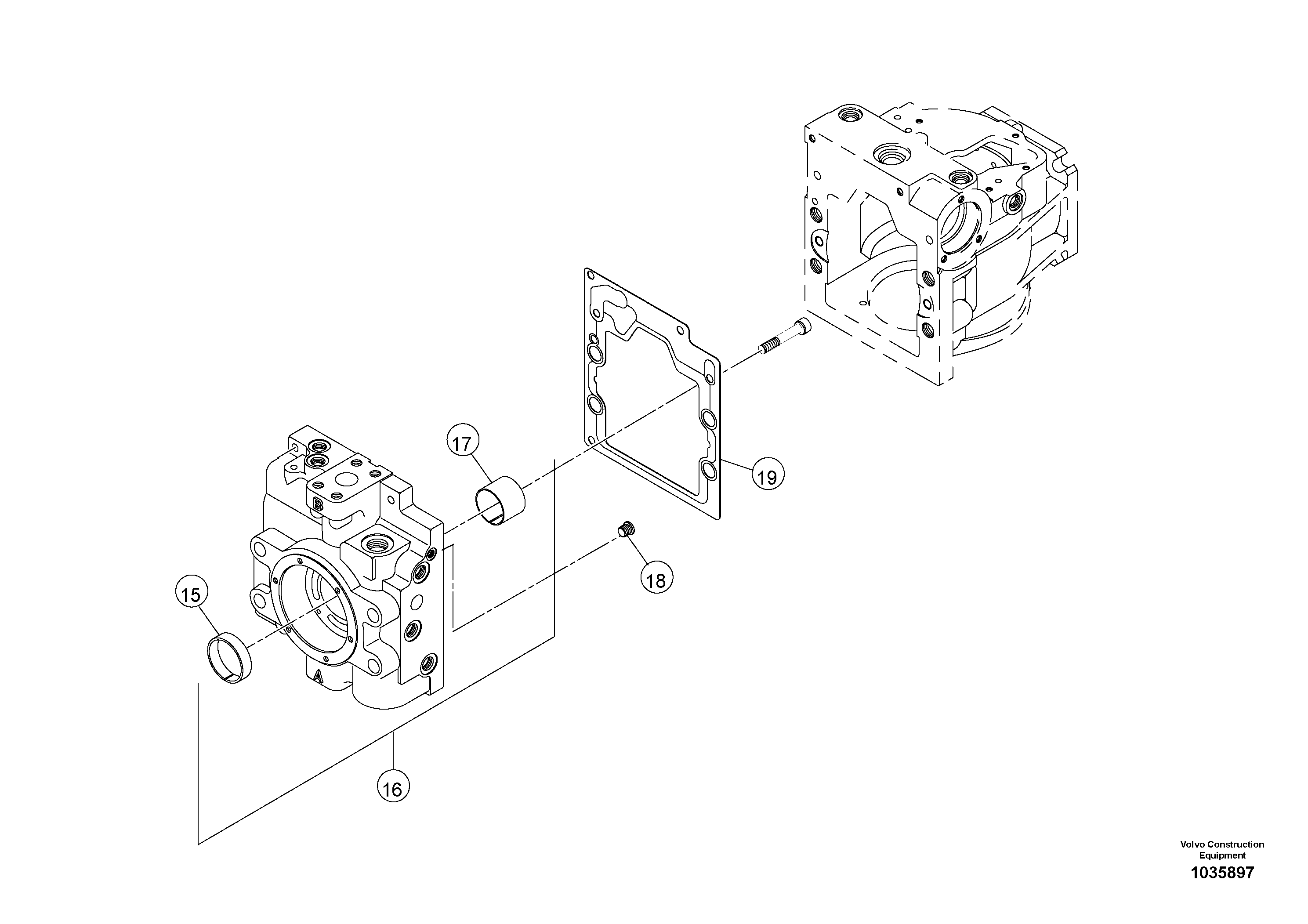 17

19

B

18

15

A

16

Volvo Construction Equipment

1035897