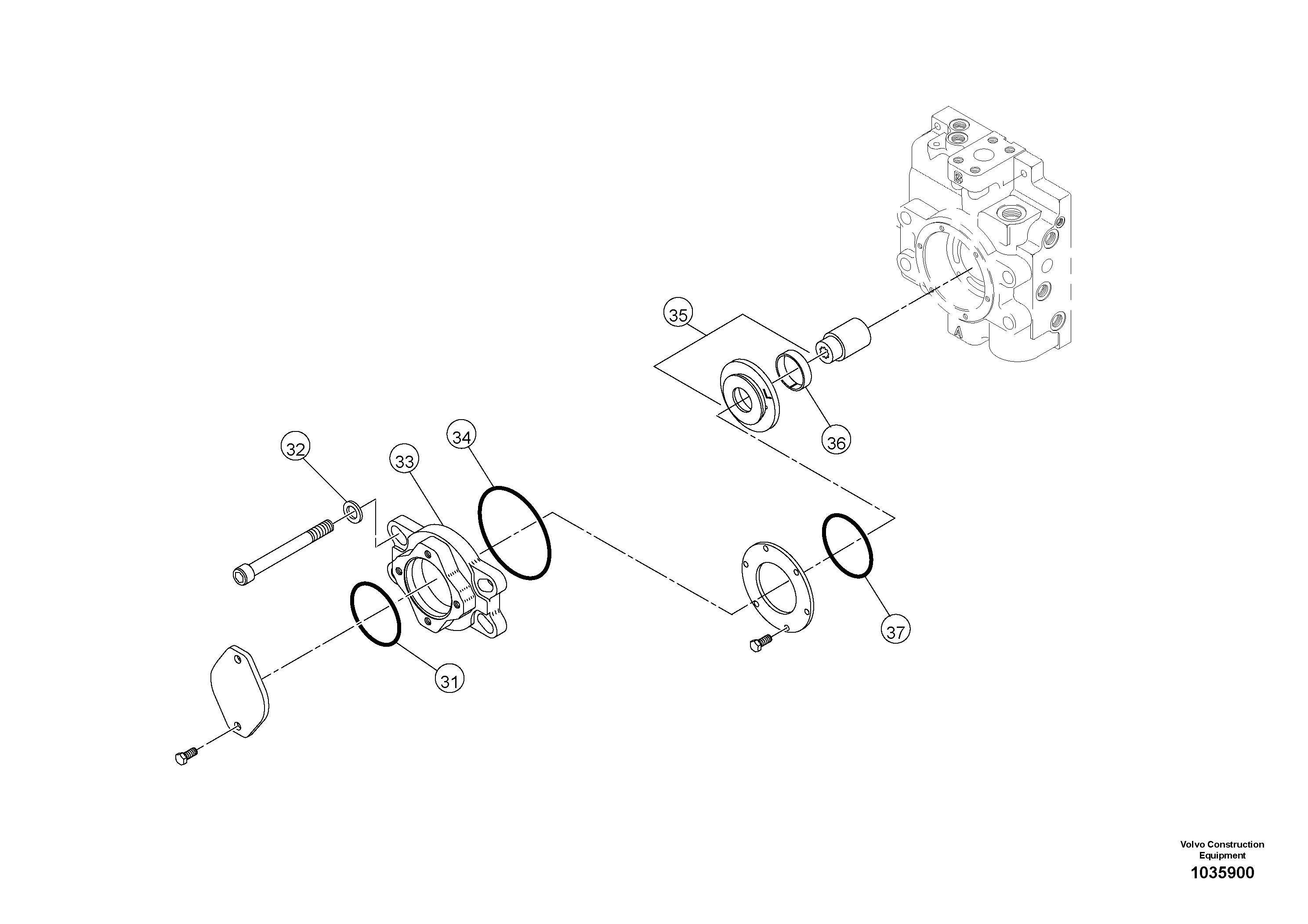 B

A

35

36

32

33

34

37

31

Volvo Construction Equipment

1035900