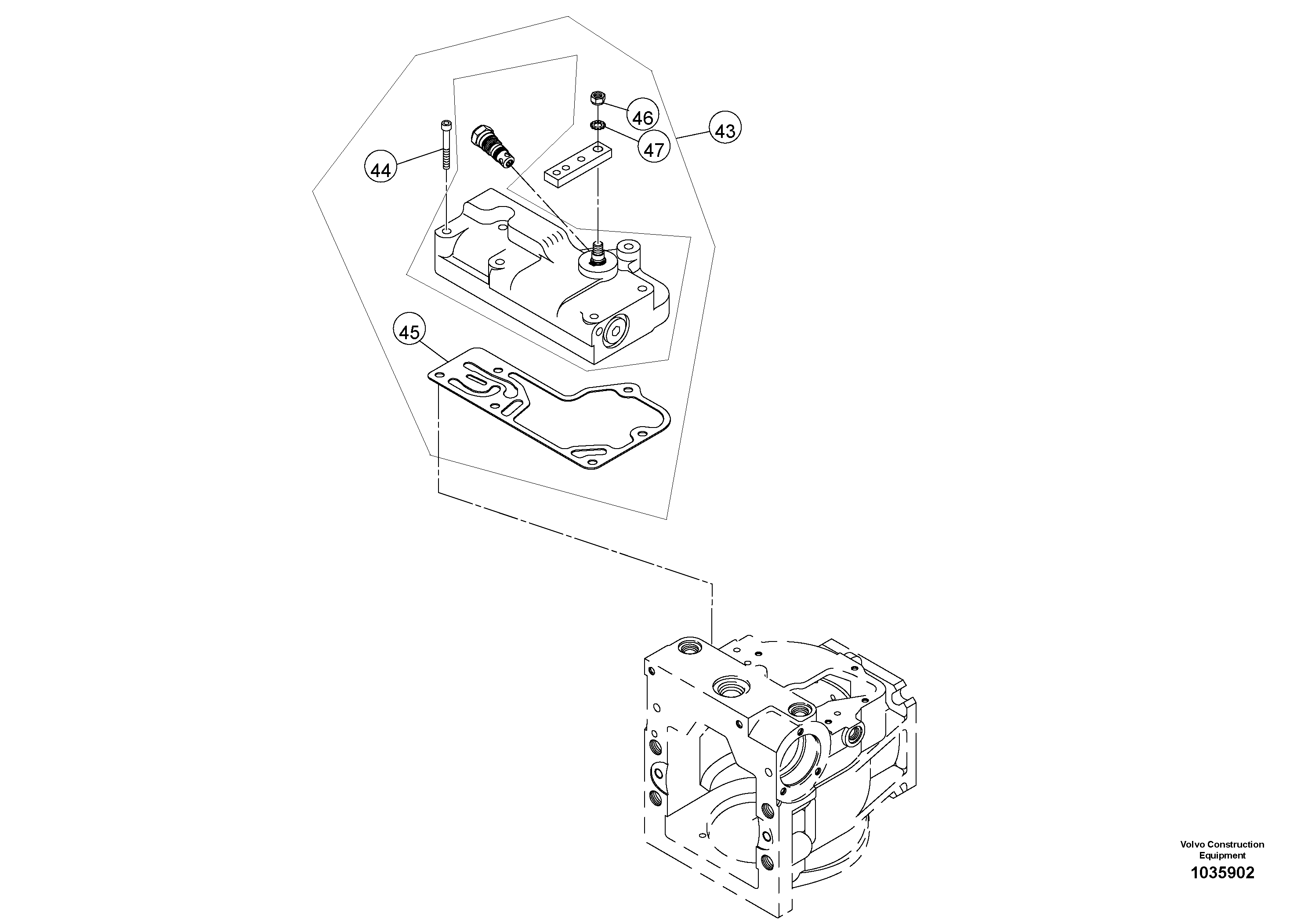 46

43

47

44

45

Volvo Construction Equipment

1035902