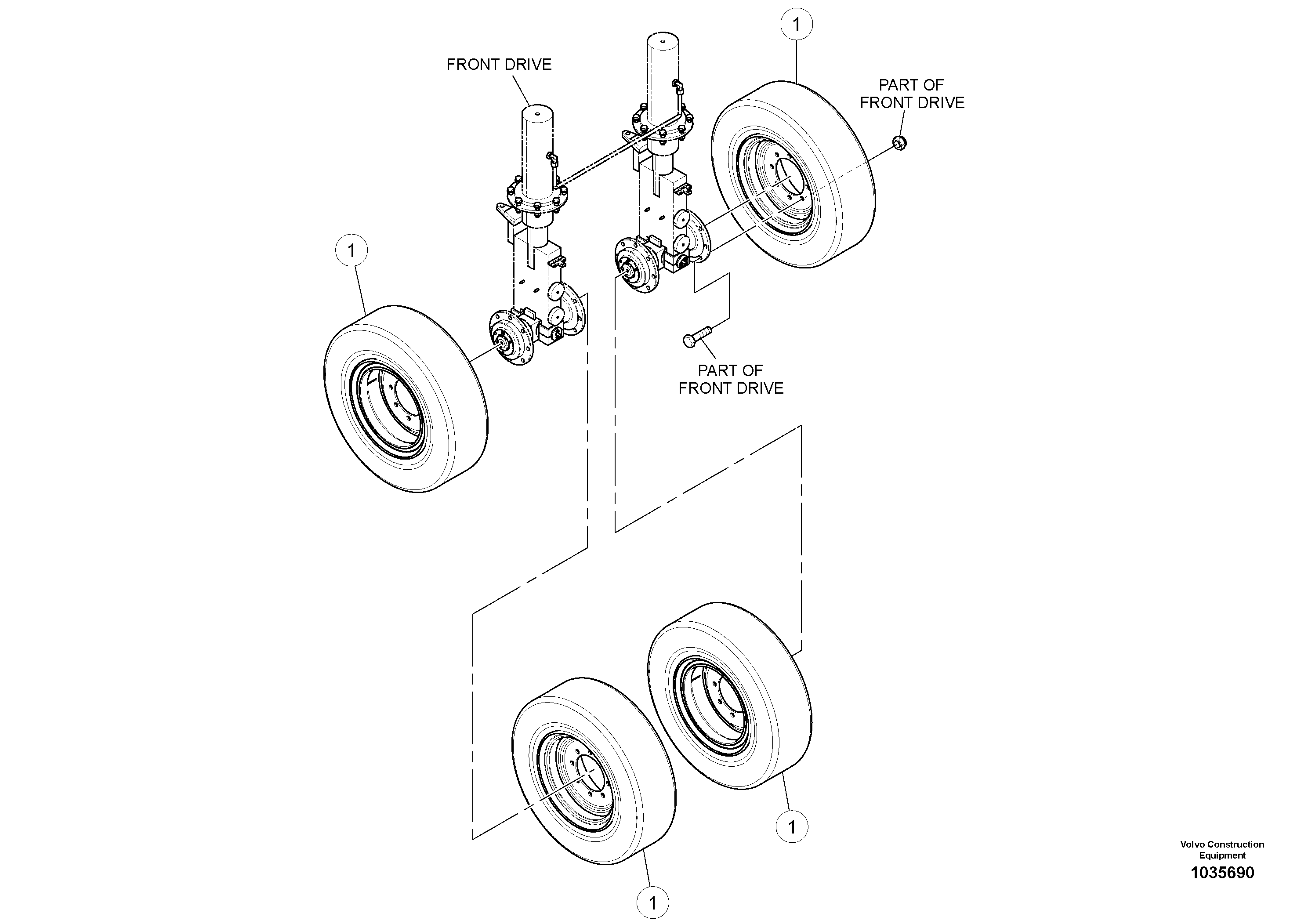 1

FRONT DRIVE

PART OF
FRONT DRIVE

1

PART OF
FRONT DRIVE

1

1

Volvo Construction
Equipment

1035690