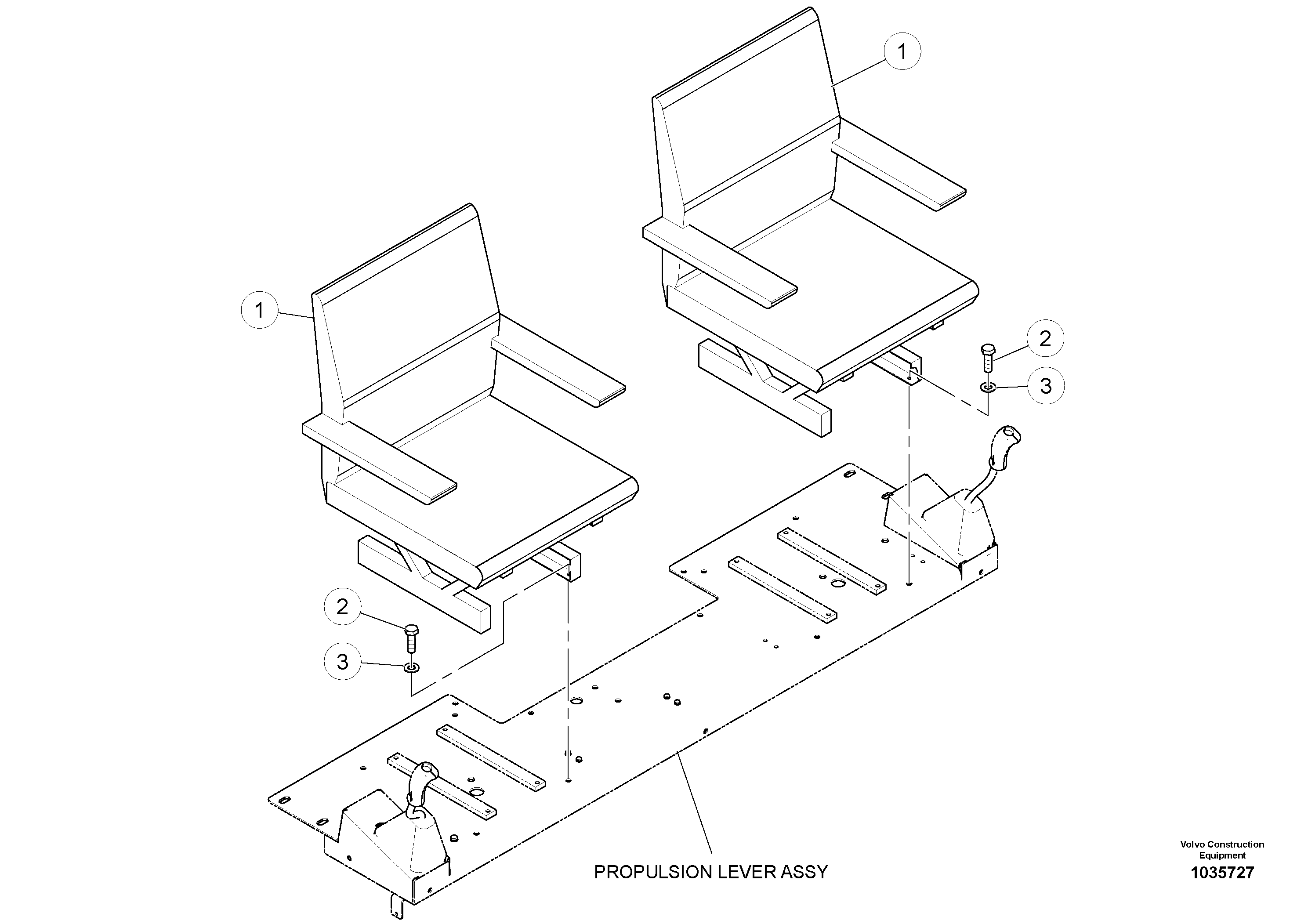 1

1

2

3

2

3

PROPULSION LEVER ASSY

Volvo Construction Equipment

1035727