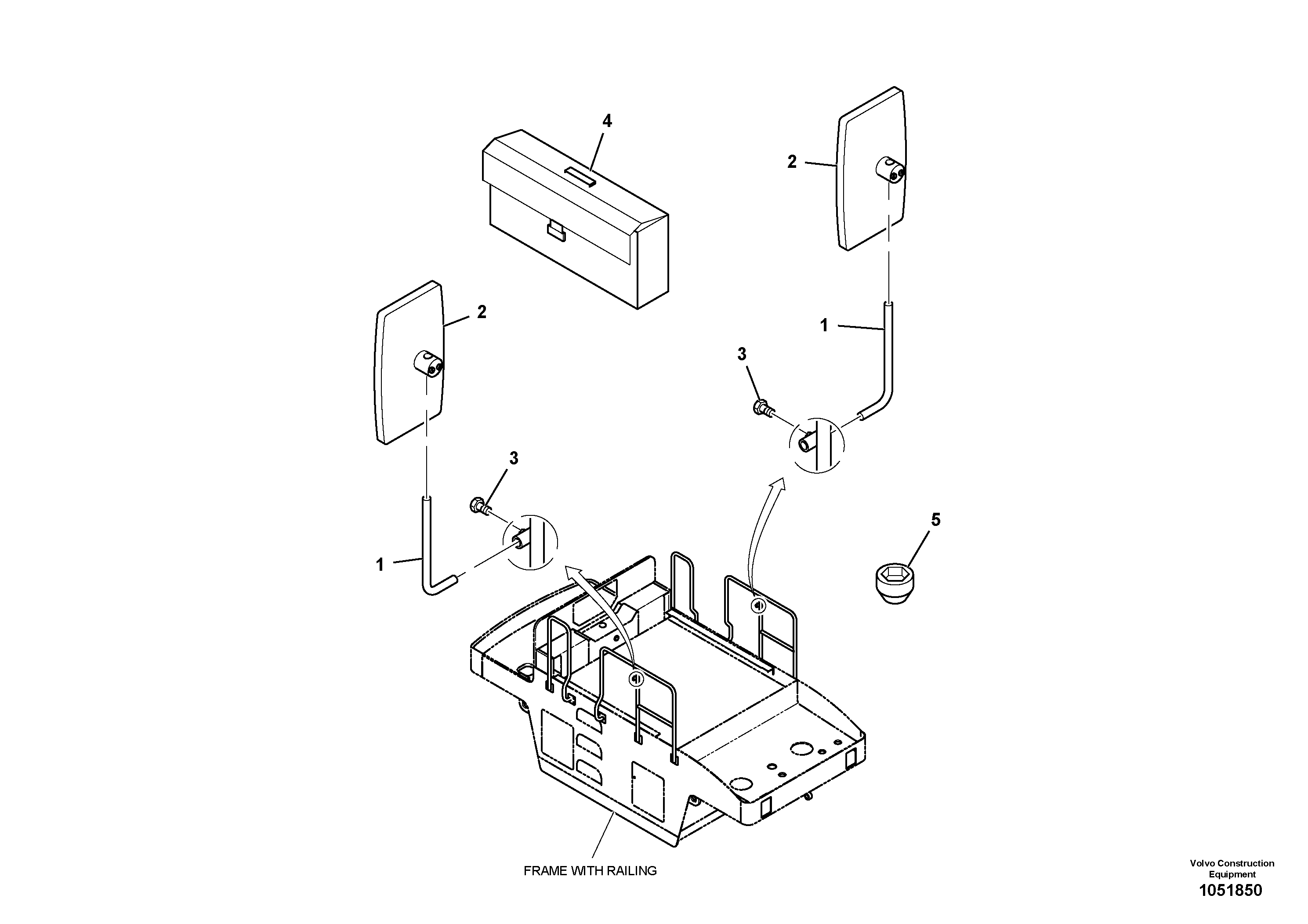 4

2

2

1

3

3

1

5

FRAME WITH RAILING

Volvo Construction Equipment
1051850