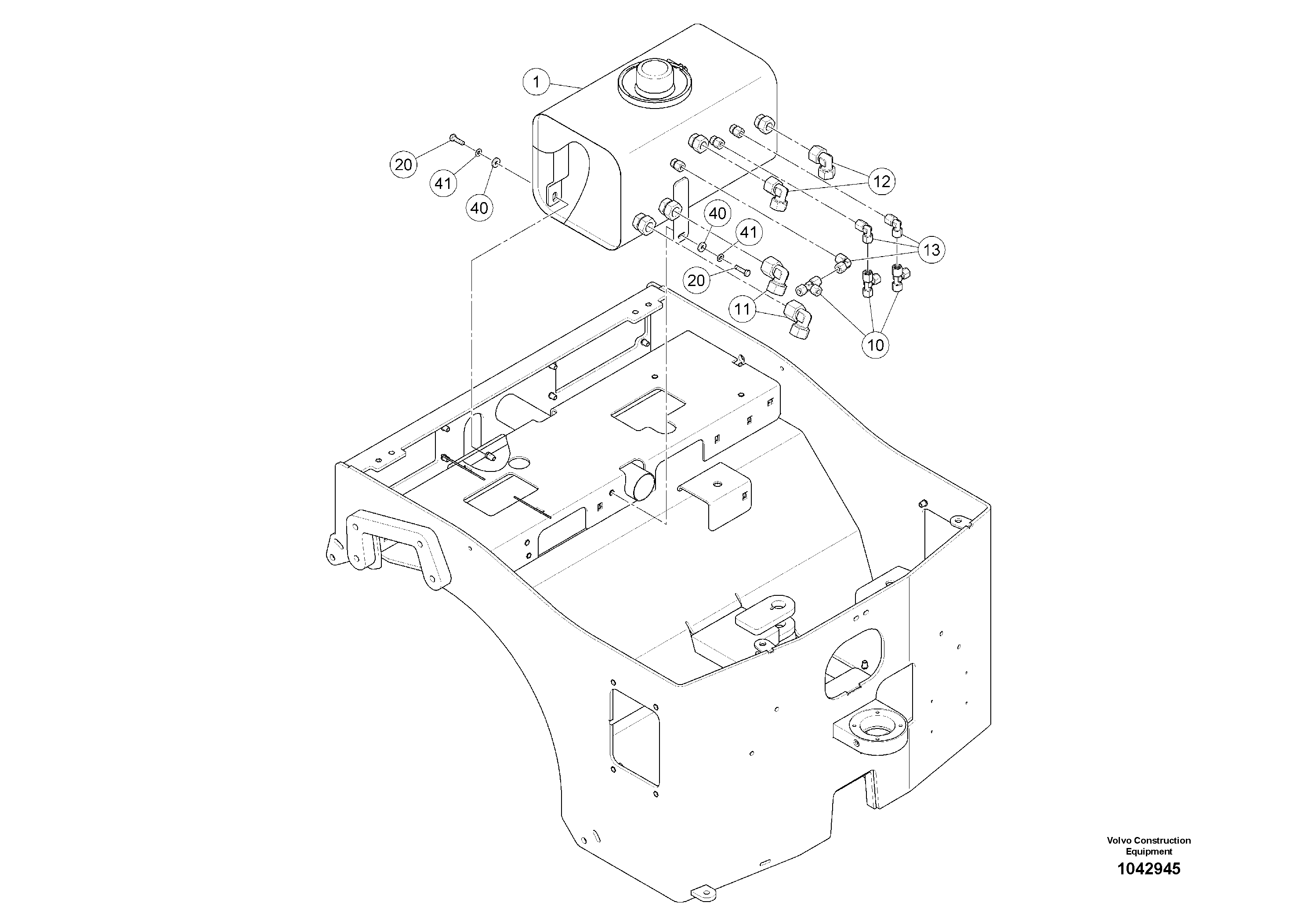 1
20
41
40
12
40
41
13
20
11
10

Volvo Construction Equipment
1042945