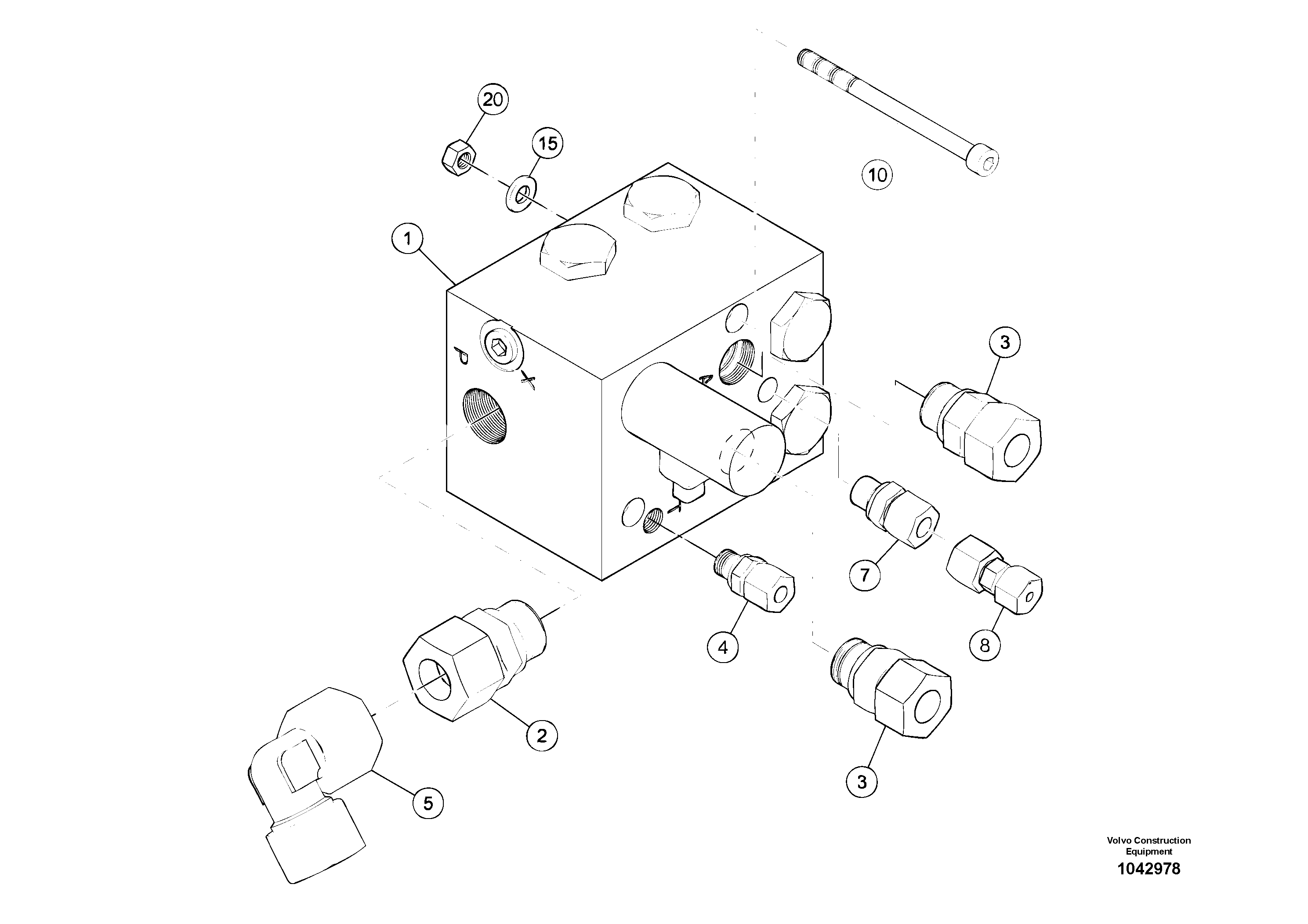 20
15
10
1
P
X
A
T
3
7
8
4
2
3
5
Volvo Construction Equipment
1042978