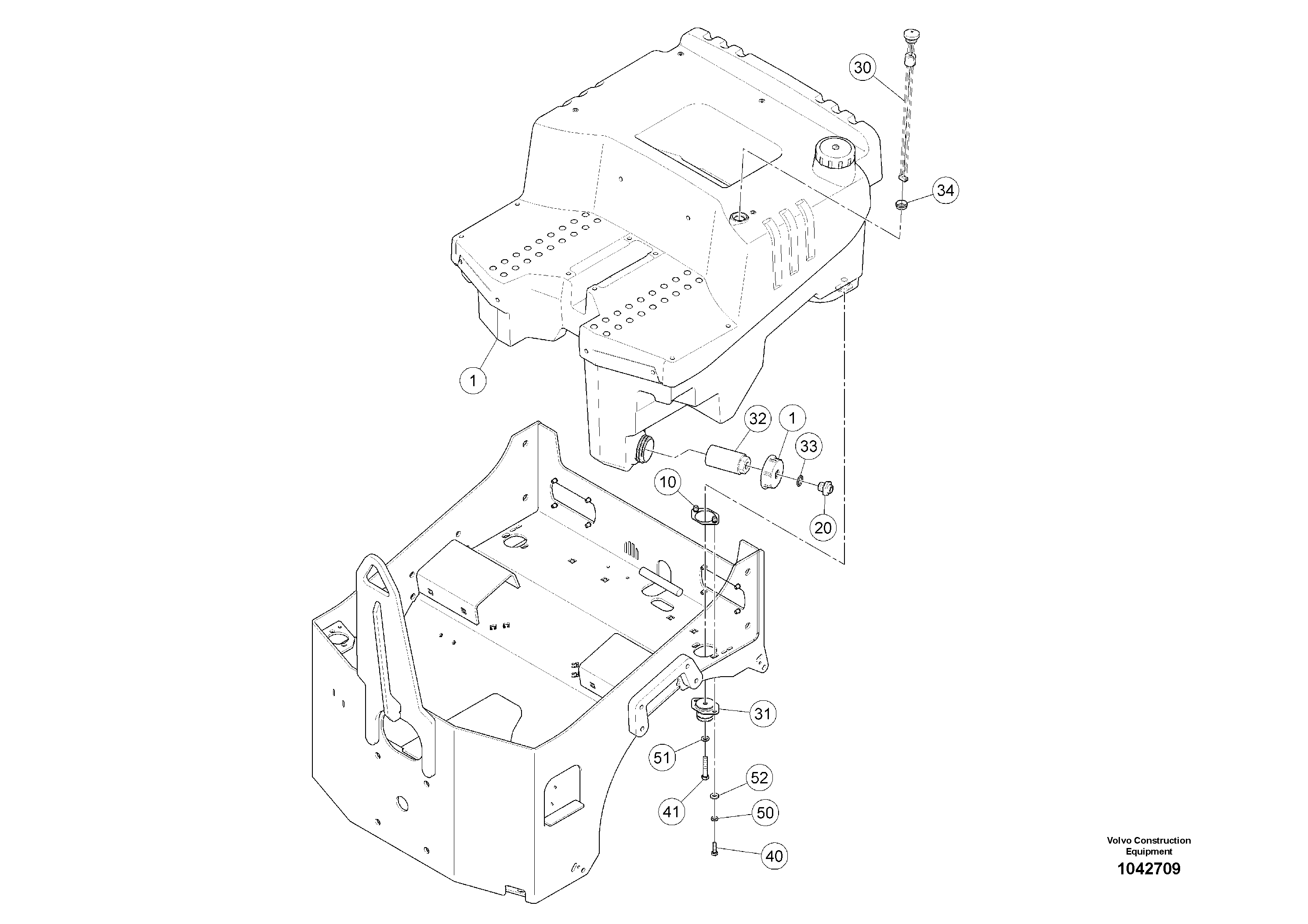 30
34
1
32
1
33
10
20
31
51
52
41
50
40

Volvo Construction Equipment
1042709