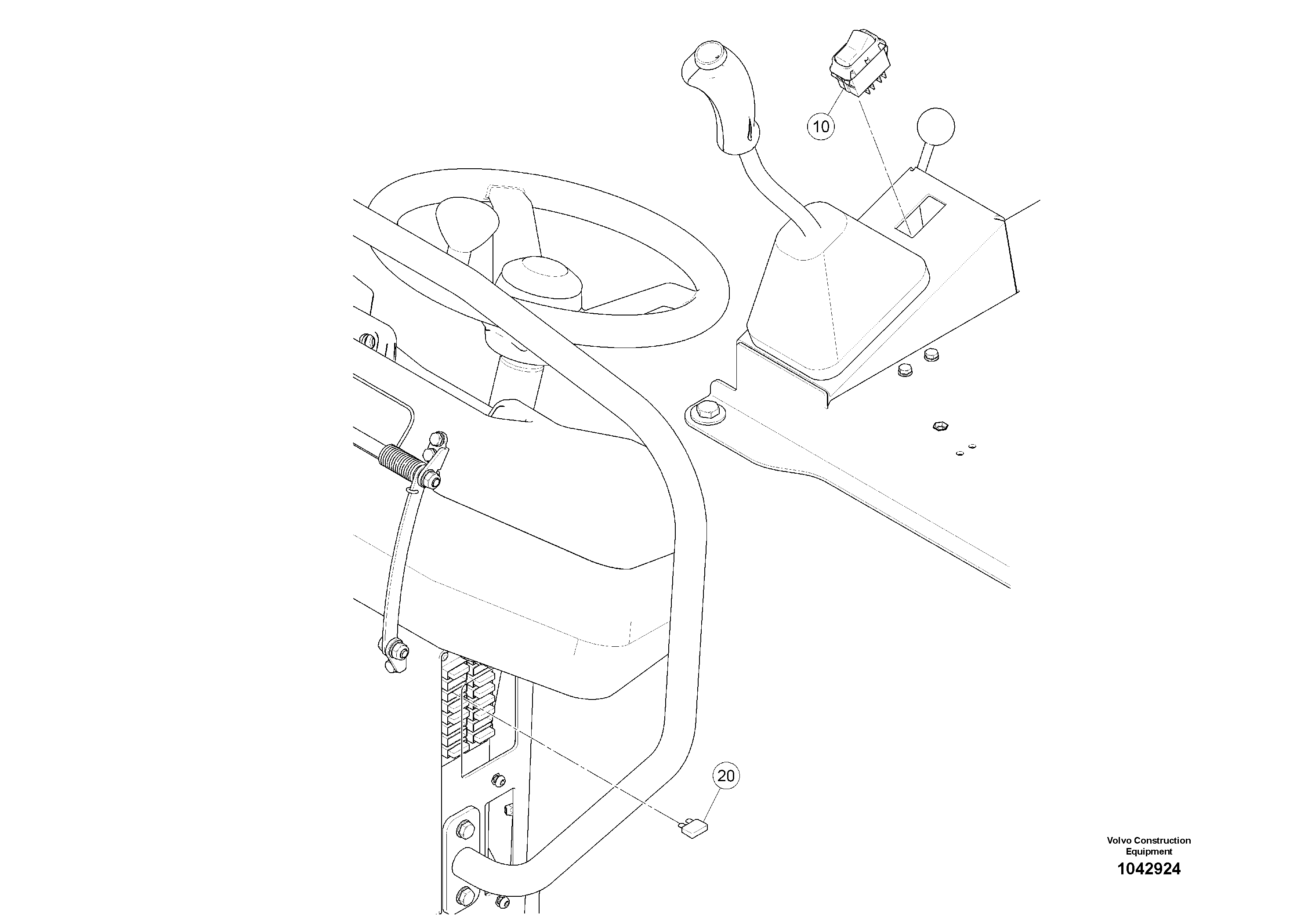 10

20

Volvo Construction Equipment

1042924