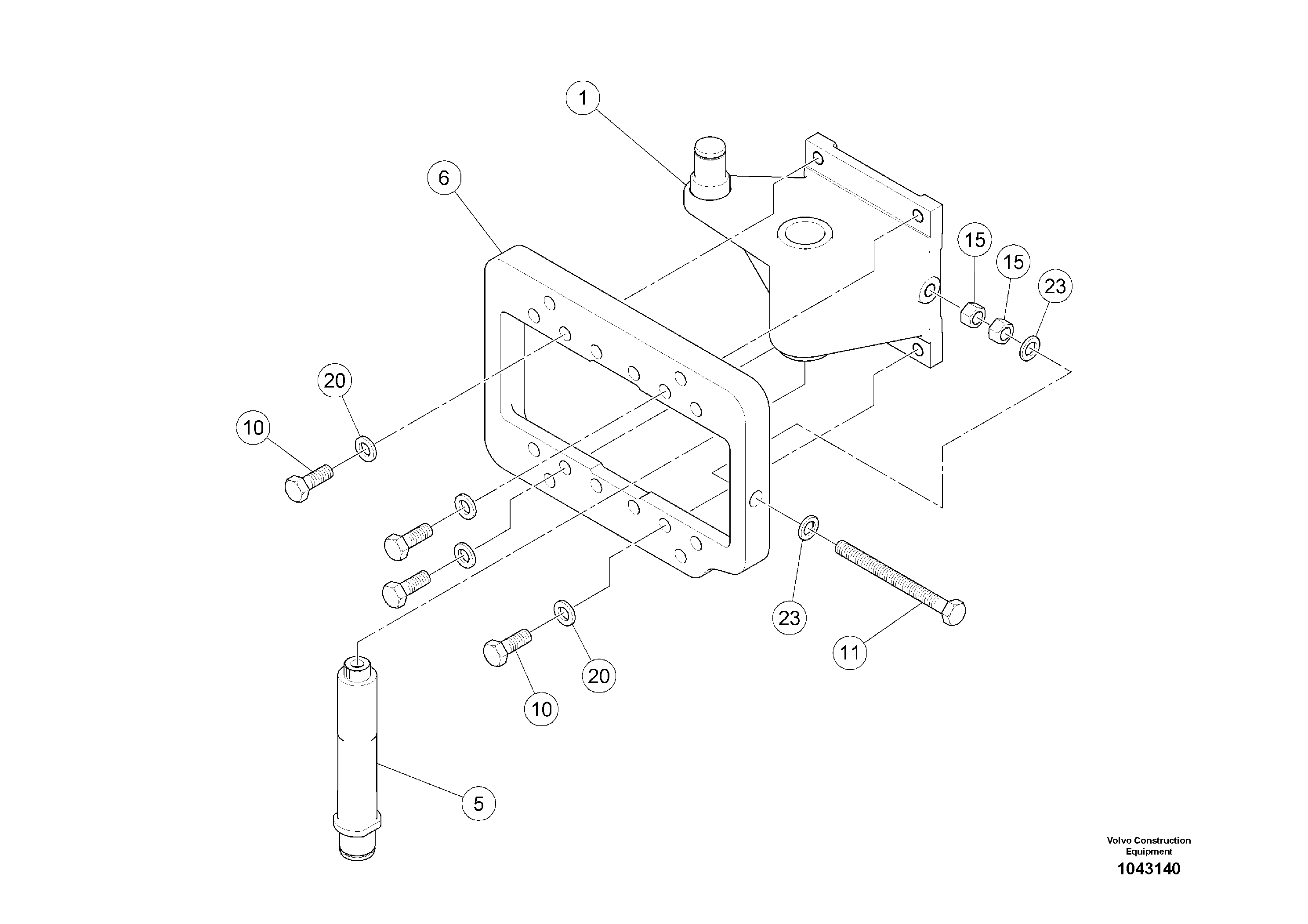 1

6

15

15

23

20

10

23

11

20

10

5

Volvo Construction Equipment

1043140