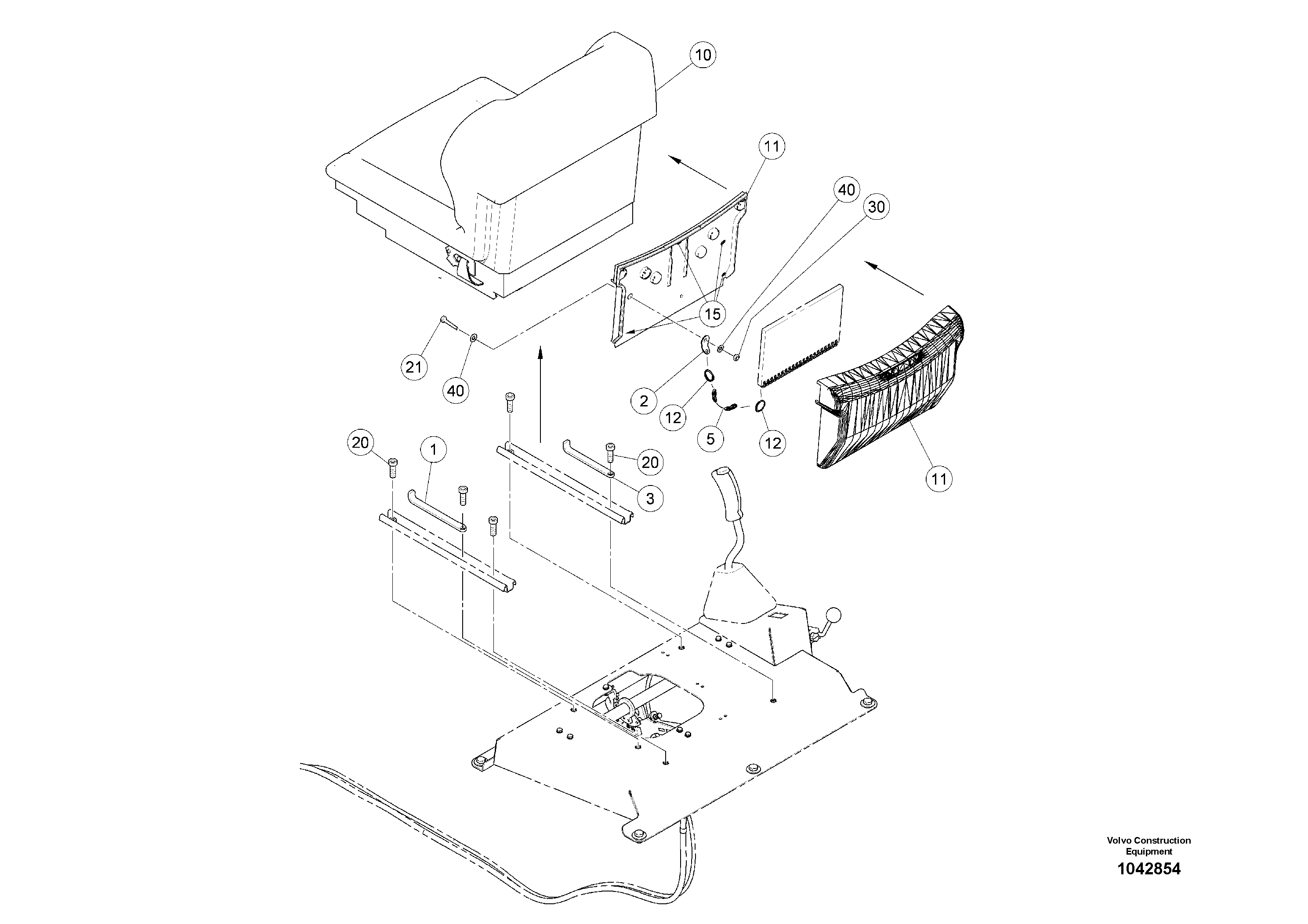 10
11
40
30
15
21
40
2
12
5
12
11
20
1
20
3

Volvo Construction Equipment
1042854