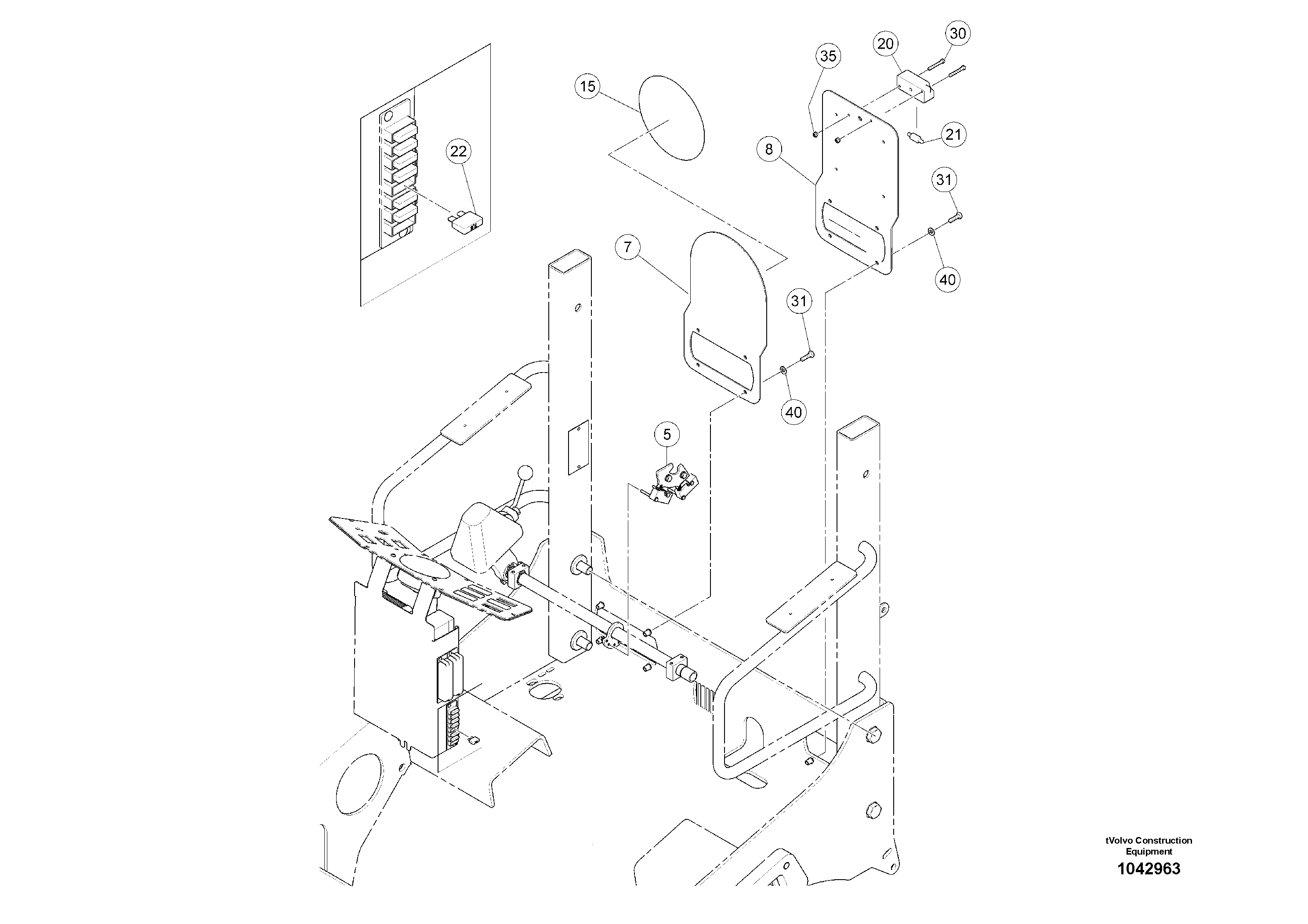 30
20
35
15
21
8
22
31
7
40
31
40
5
tVolvo Construction Equipment
1042963