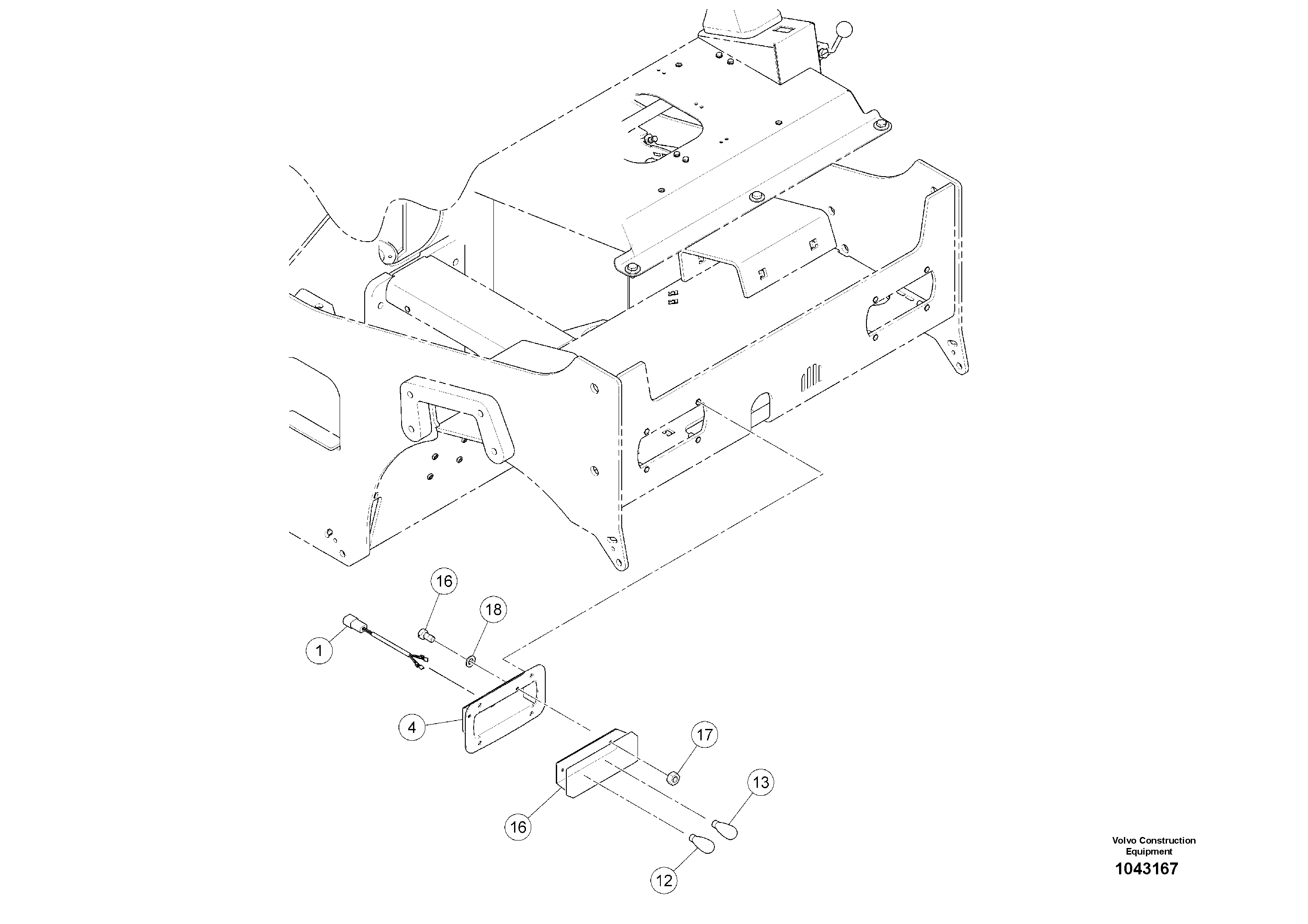 16
18
1
4
17
13
16
12
Volvo Construction Equipment
1043167