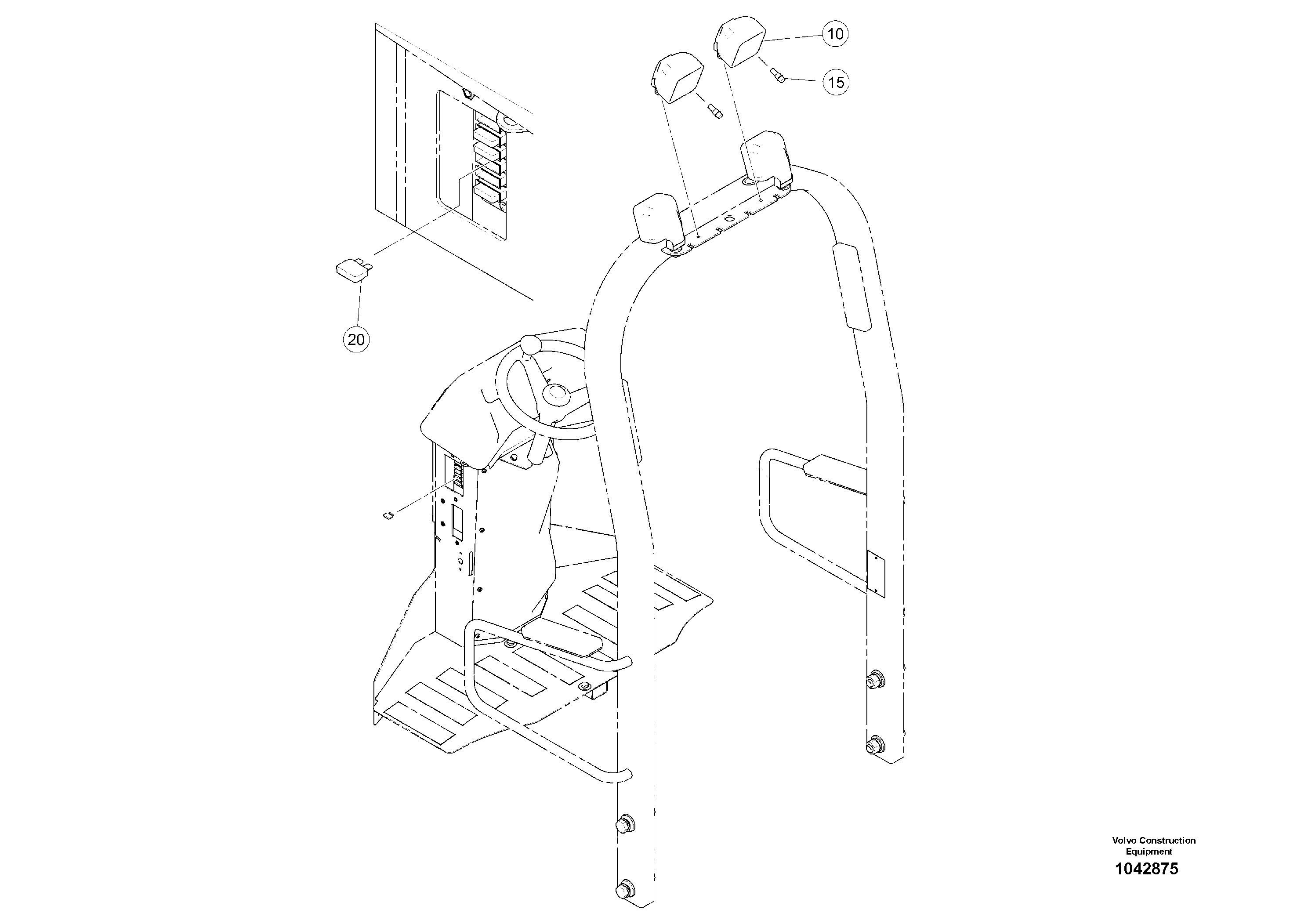 10

15

20

Volvo Construction Equipment

1042875