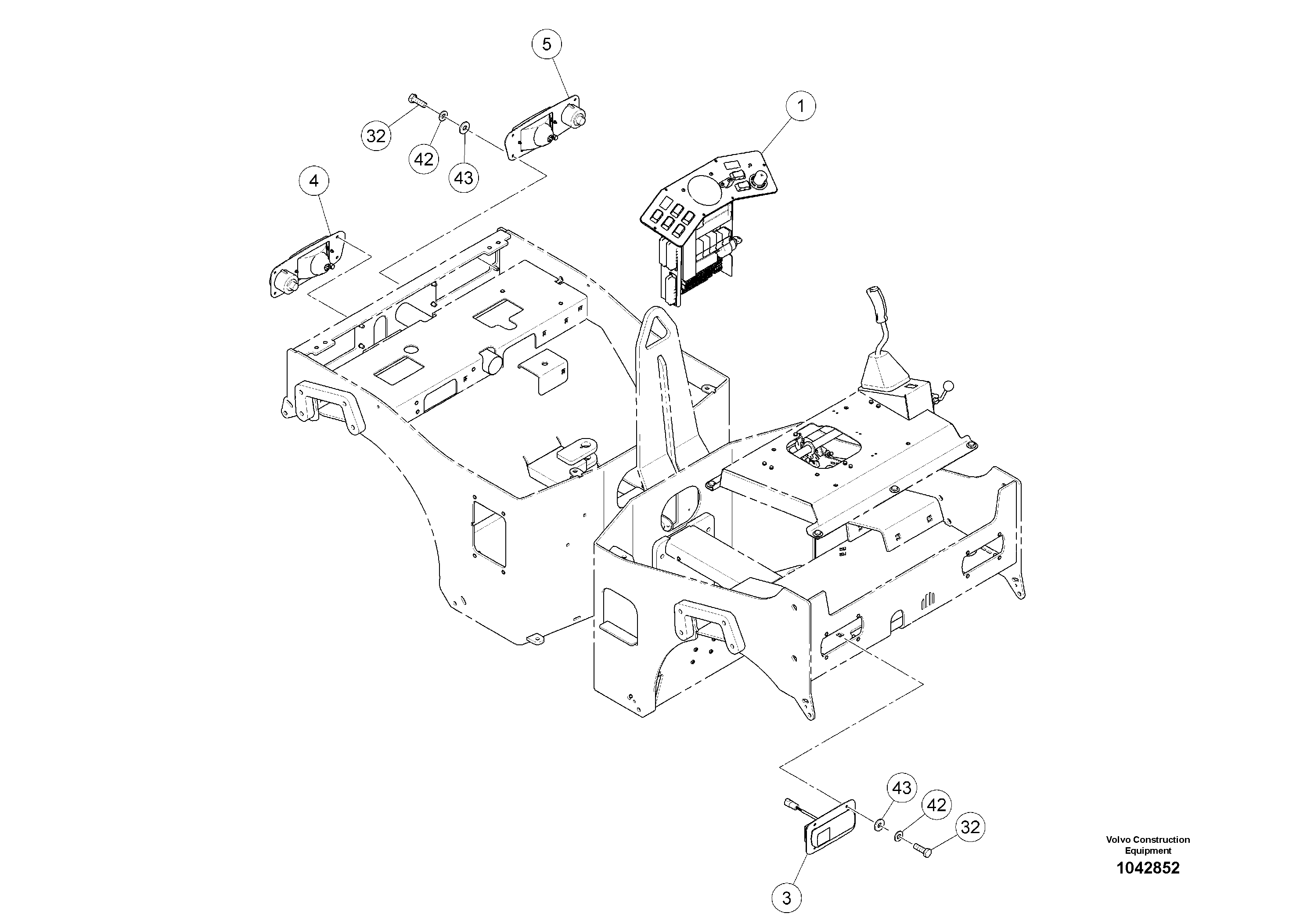 5

1

32

42

43

4

43

42

32

3

Volvo Construction Equipment

1042852