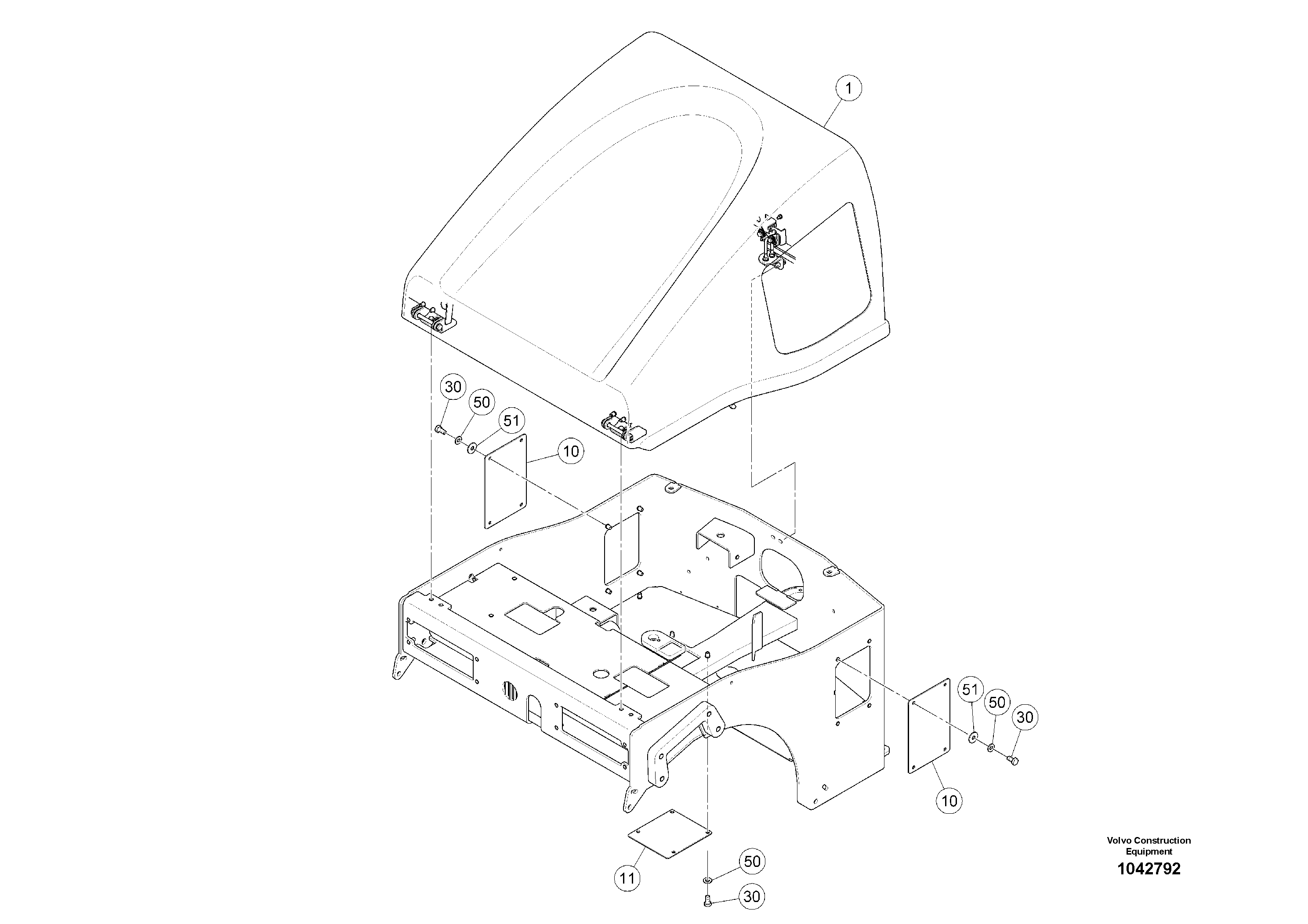 1

30
50
51
10

51
50
30
10

11
50
30

Volvo Construction Equipment
1042792