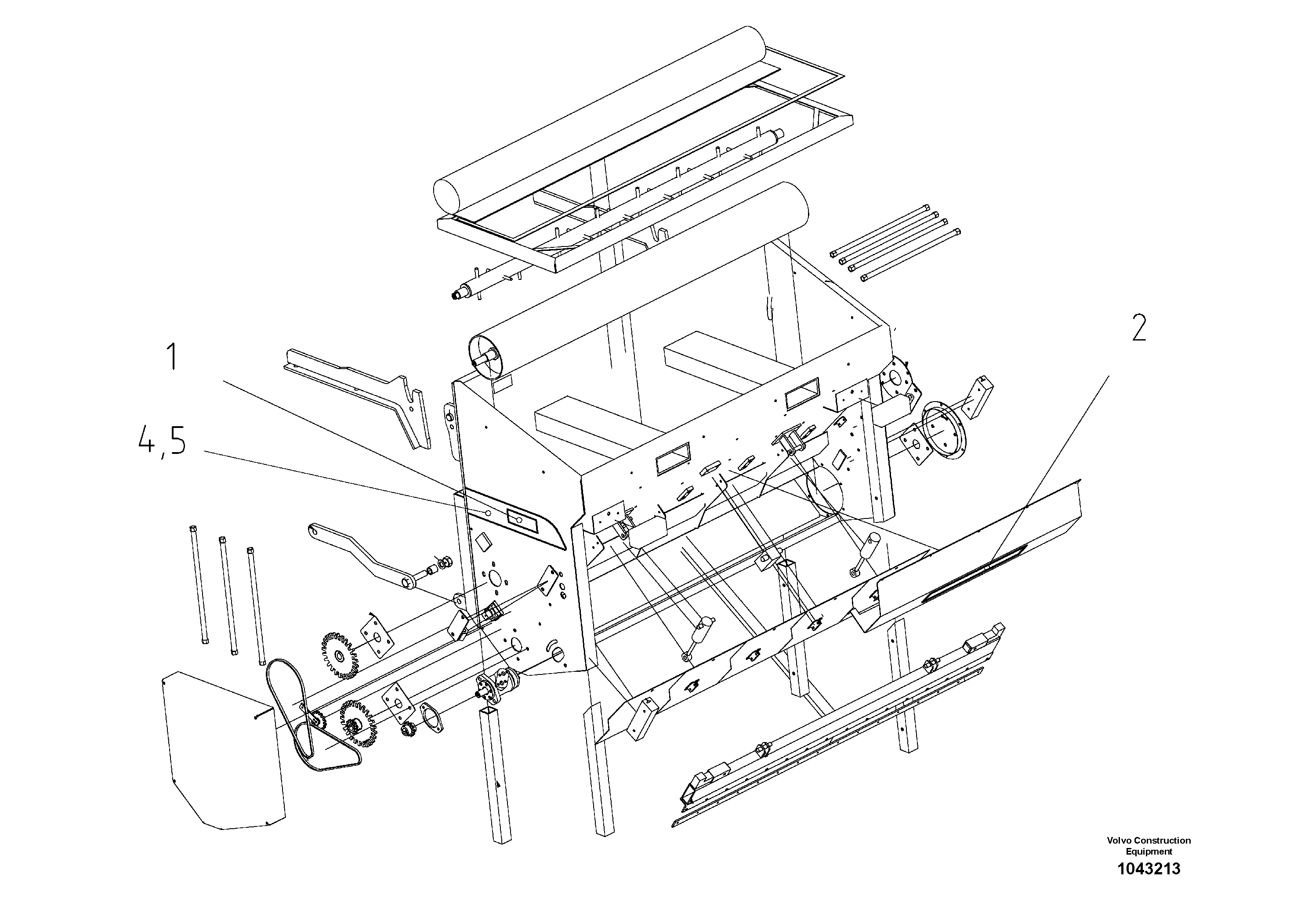 1

4,5

2

Volvo Construction Equipment
1043213